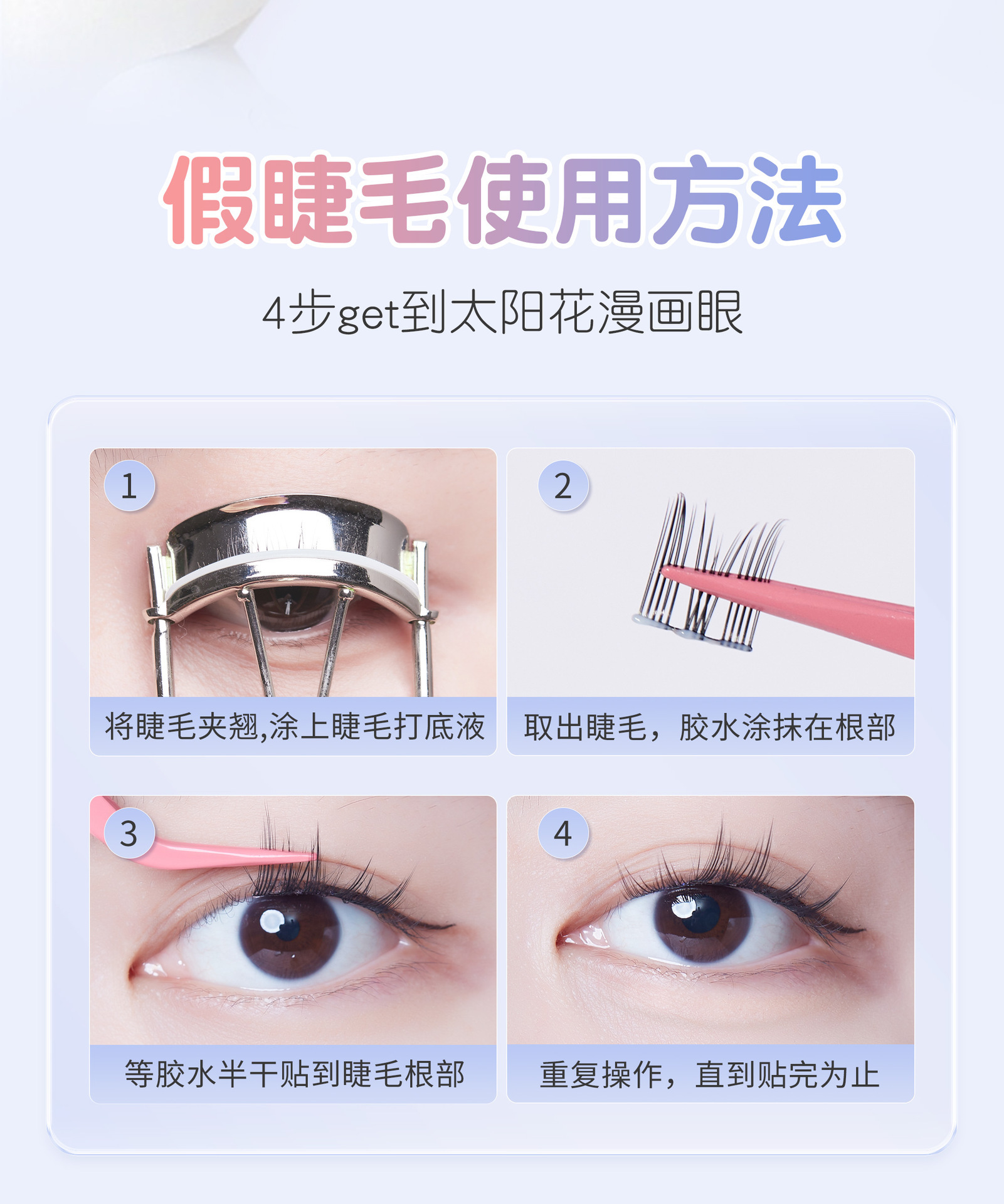 假睫毛使用方法

4步get到太阳花漫画眼

1

将睫毛夹翘,涂上睫毛打底液

2

取出睫毛，胶水涂抹在根部

3

等胶水半干贴到睫毛根部

4

重复操作，直到贴完为止