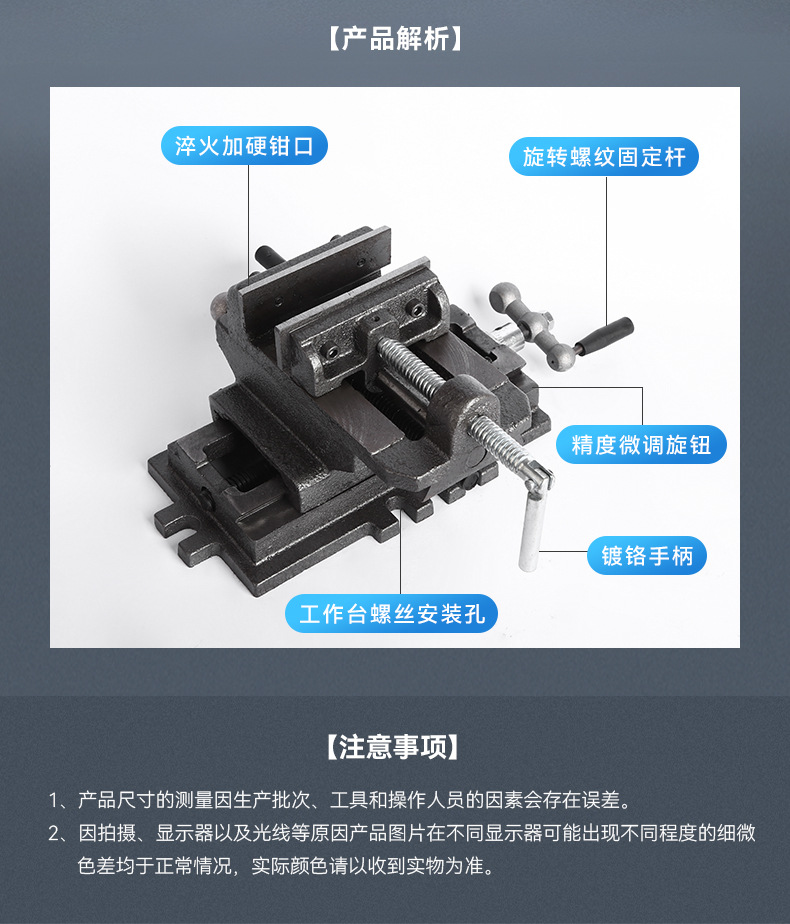 【产品解析】

淬火加硬钳口

旋转螺纹固定杆

精度微调旋钮

镀铬手柄

工作台螺丝安装孔

【注意事项】

1、产品尺寸的测量因生产批次、工具和操作人员的因素会存在误差。

2、因拍摄、显示器以及光线等原因产品图片在不同显示器可能出现不同程度的细微色差均于正常情况，实际颜色请以收到实物为准。