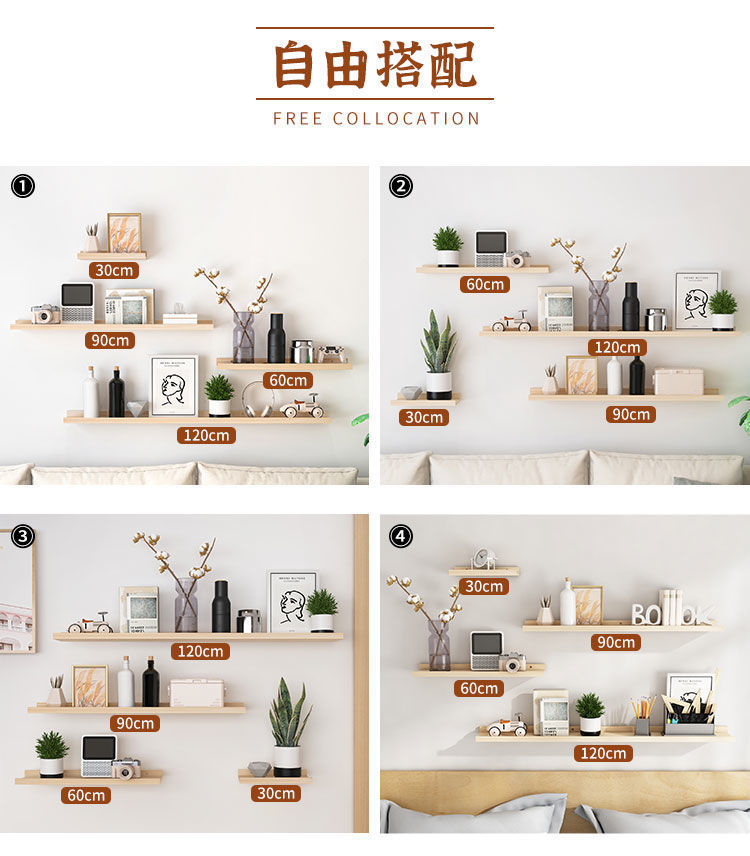 自由搭配
FREE COLLOCATION

①
30cm
90cm
60cm
120cm

②
60cm
120cm
30cm
90cm

③
120cm
90cm
60cm
30cm

④
30cm
BOOK
90cm
60cm
120cm