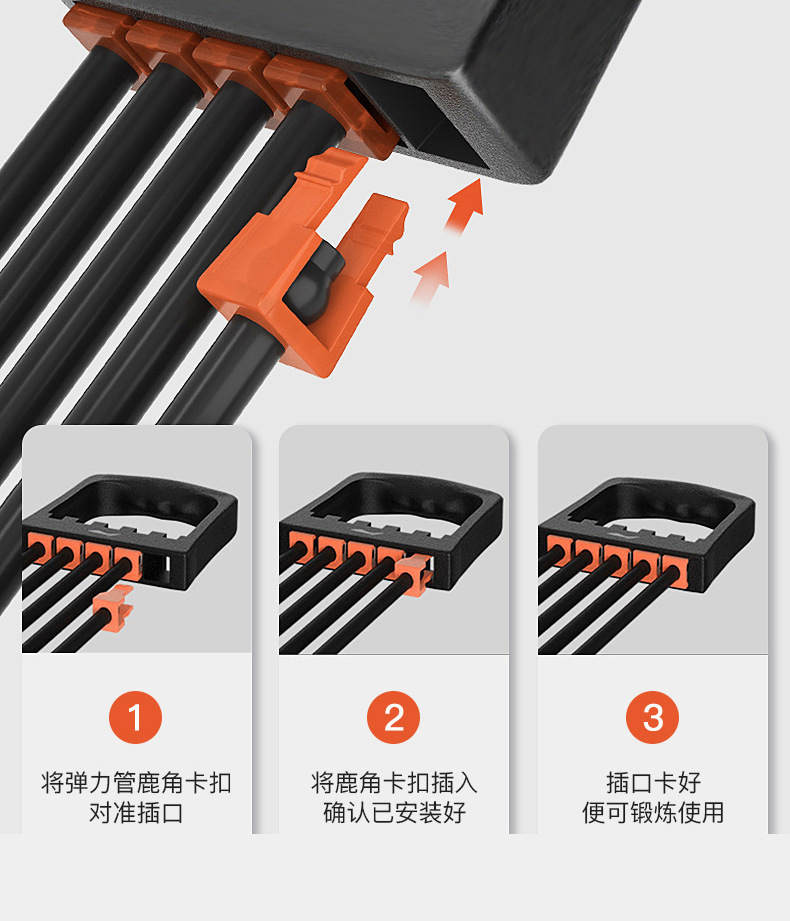 1
将弹力管鹿角卡扣
对准插口

2
将鹿角卡扣插入
确认已安装好

3
插口卡好
便可锻炼使用