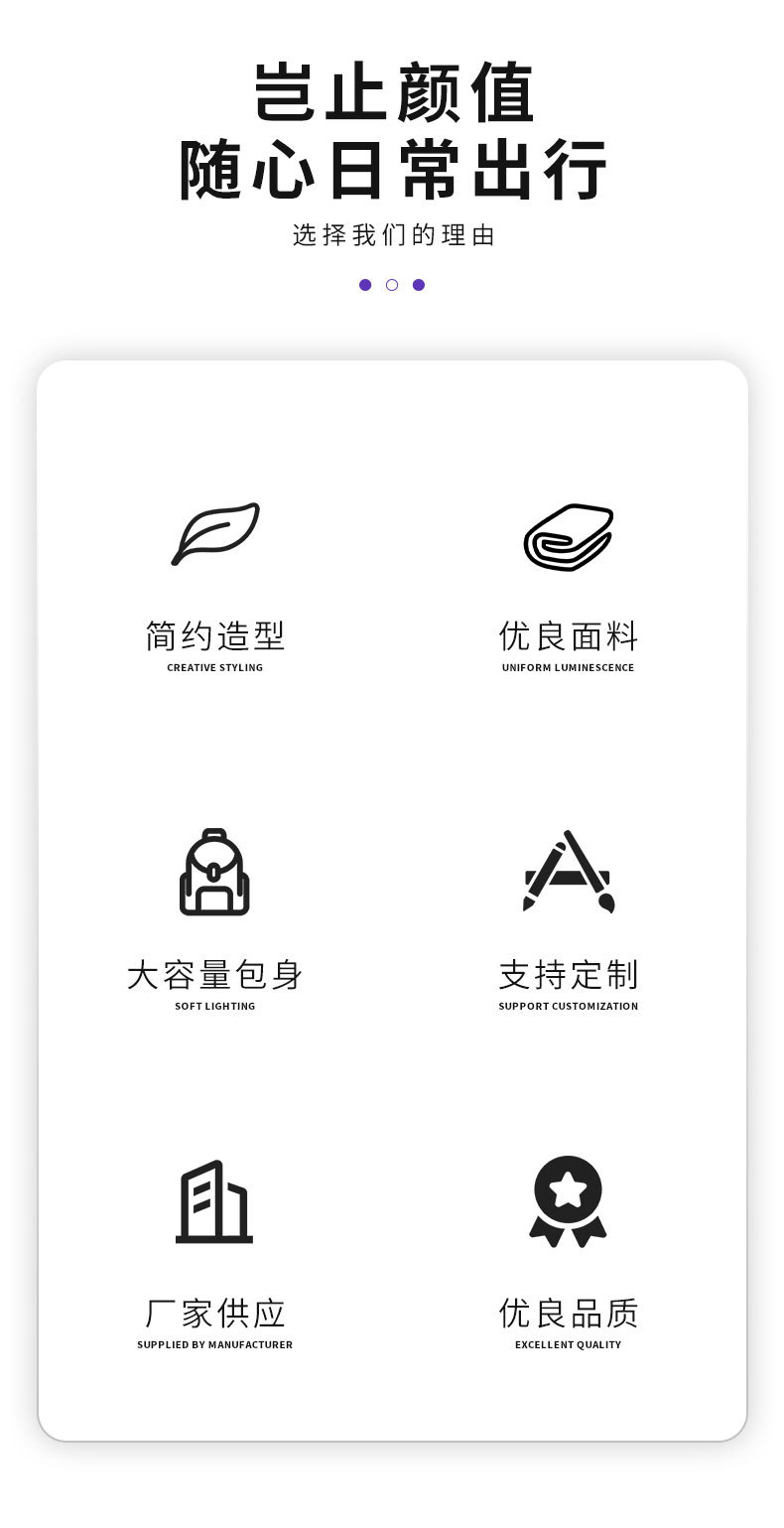 岂止颜值
随心日常出行

选择我们的理由

简约造型
CREATIVE STYLING

优良面料
UNIFORM LUMINESCENCE

大容量包身
SOFT LIGHTING

支持定制
SUPPORT CUSTOMIZATION

厂家供应
SUPPLIED BY MANUFACTURER

优良品质
EXCELLENT QUALITY