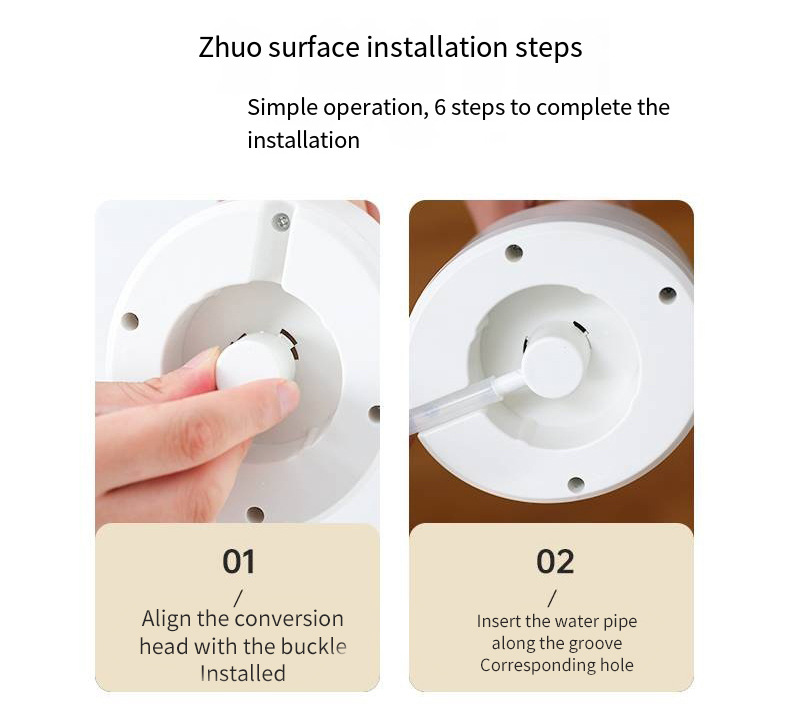 Zhuo surface installation steps

Simple operation, 6 steps to complete the installation

01
/
Align the conversion head with the buckle Installed

02
/
Insert the water pipe along the groove Corresponding hole