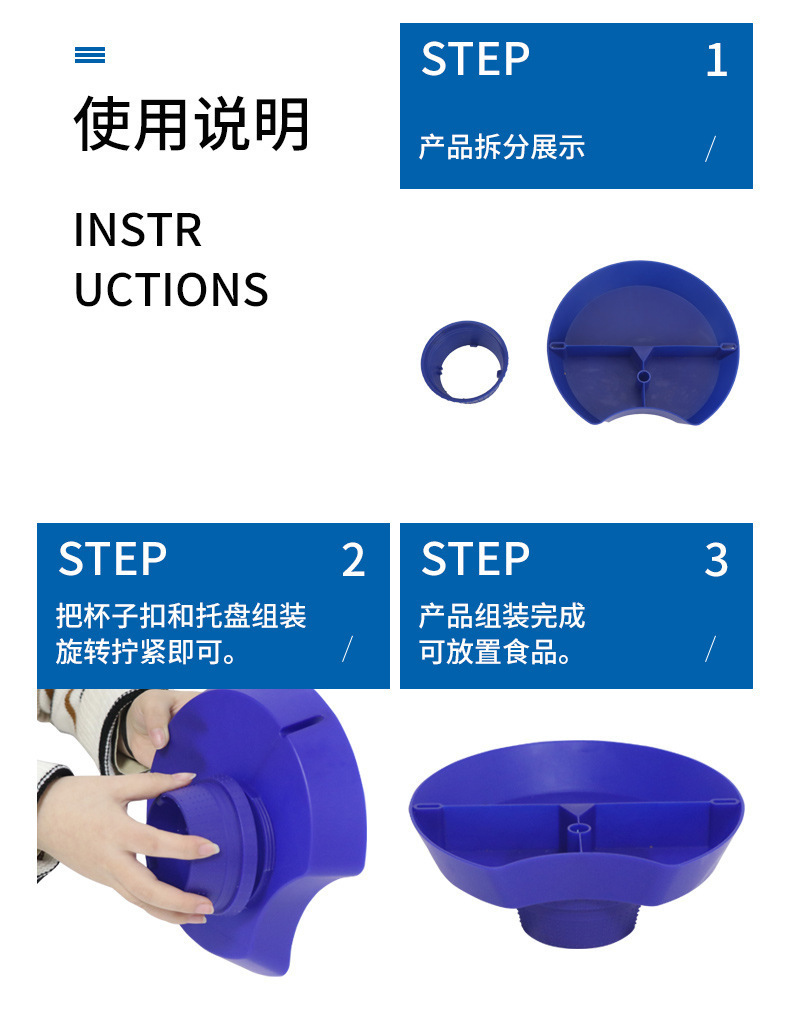 使用说明

INSTR
UCTIONS

STEP 1

产品拆分展示 /

STEP 2

把杯子扣和托盘组装
旋转拧紧即可。 /

STEP 3

产品组装完成
可放置食品。 /