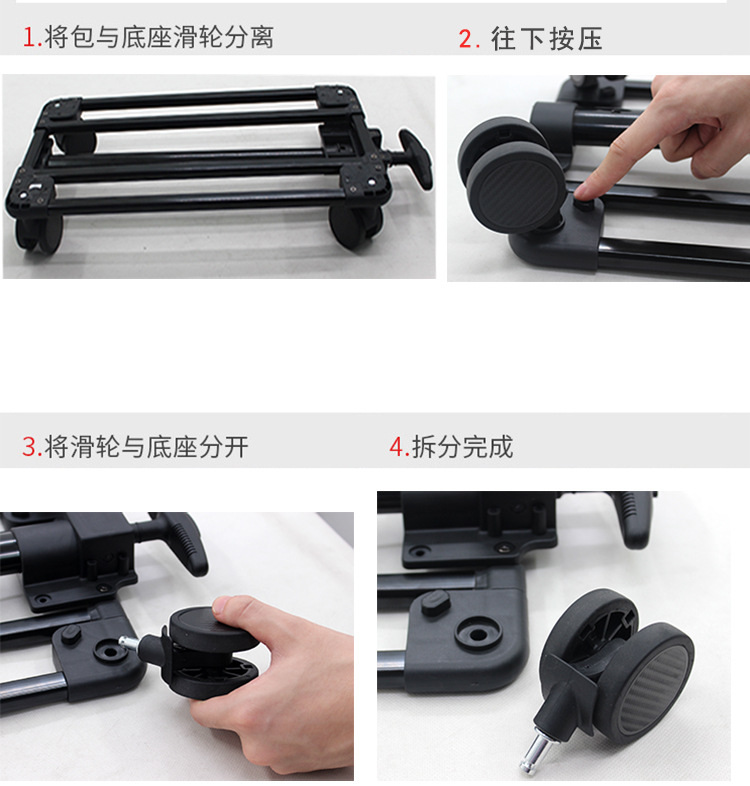 1.将包与底座滑轮分离

2. 往下按压

3.将滑轮与底座分开

4.拆分完成