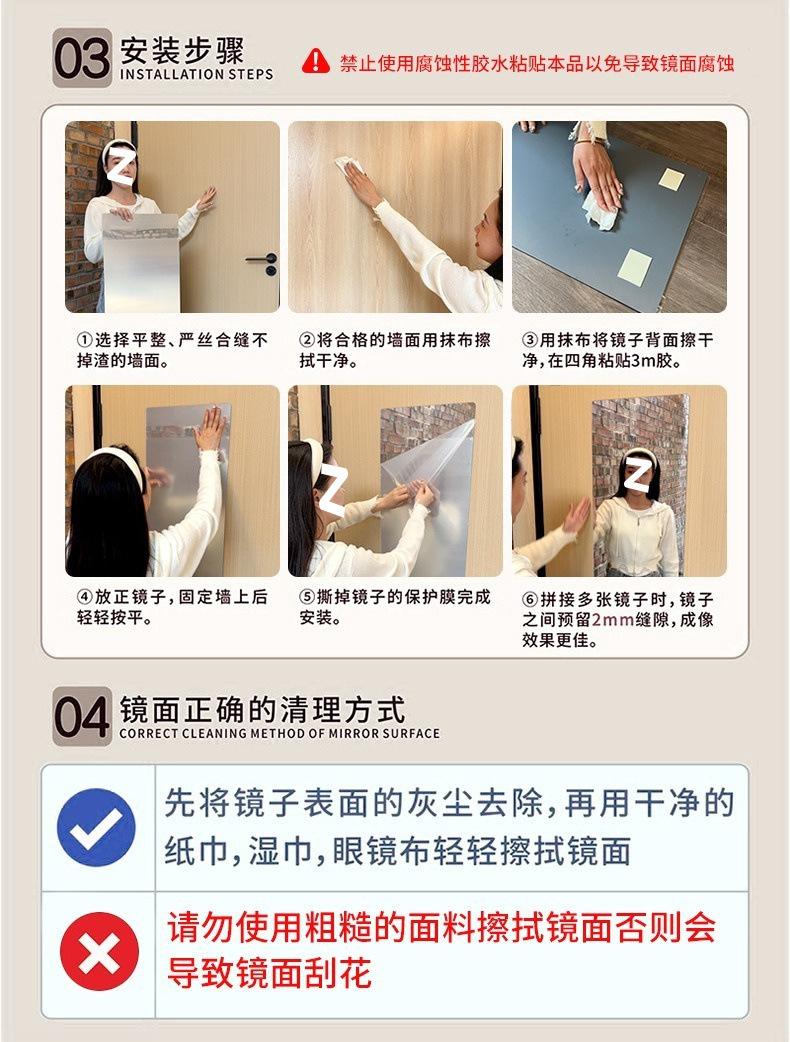 03 安装步骤
INSTALLATION STEPS

禁止使用腐蚀性胶水粘贴本品以免导致镜面腐蚀

①选择平整、严丝合缝不掉渣的墙面。

②将合格的墙面用抹布擦拭干净。

③用抹布将镜子背面擦干净，在四角粘贴3m胶。

④放正镜子，固定墙上后轻轻按平。

⑤撕掉镜子的保护膜完成安装。

⑥拼接多张镜子时，镜子之间预留2mm缝隙，成像效果更佳。

04 镜面正确的清理方式
CORRECT CLEANING METHOD OF MIRROR SURFACE

先将镜子表面的灰尘去除，再用干净的纸巾，湿巾，眼镜布轻轻擦拭镜面

请勿使用粗糙的面料擦拭镜面否则会导致镜面刮花