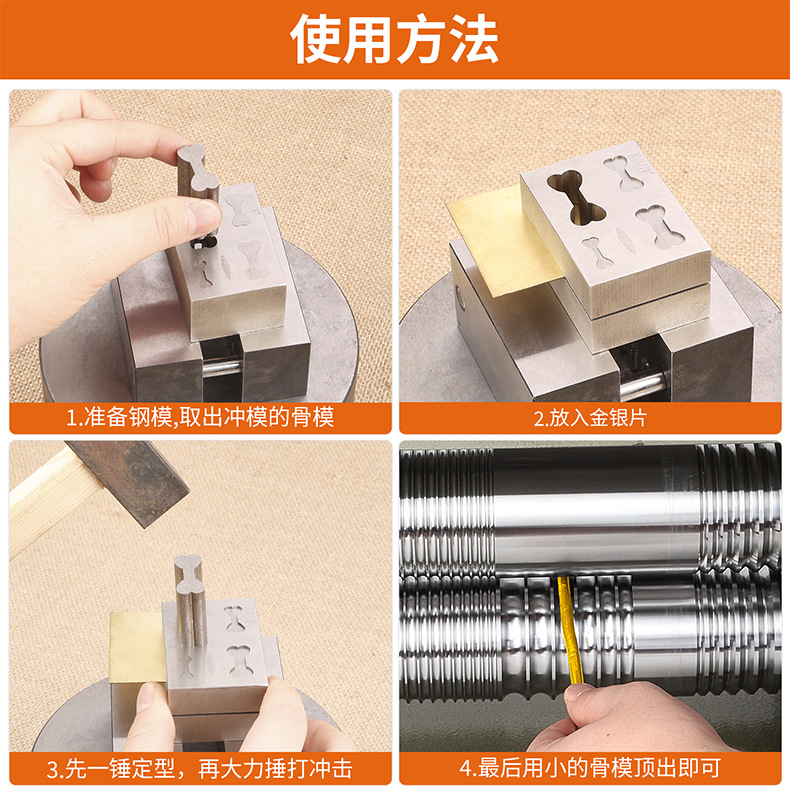 使用方法

1.准备钢模,取出冲模的骨模

2.放入金银片

3.先一锤定型，再大力捶打冲击

4.最后用小的骨模顶出即可