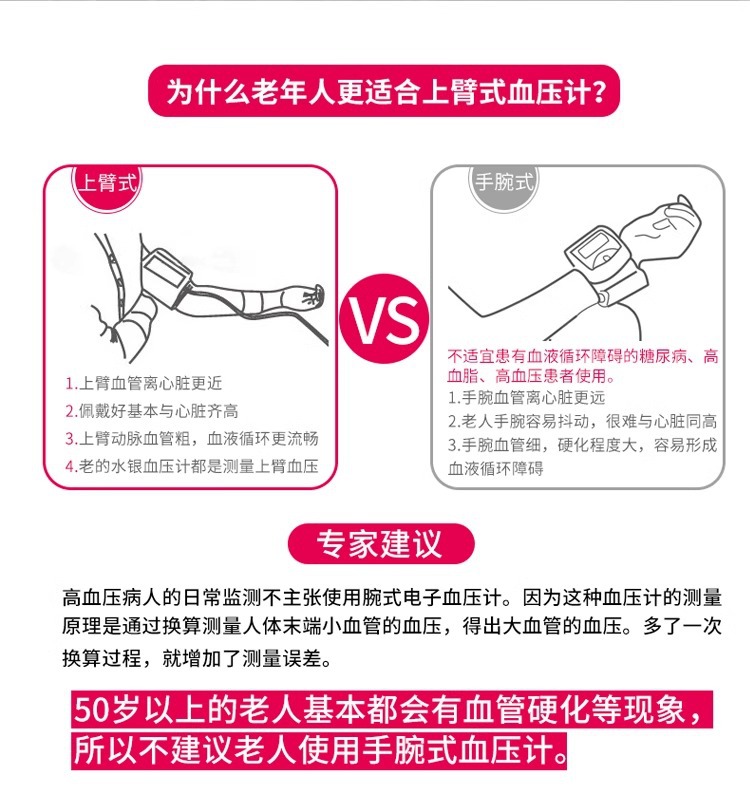 为什么老年人更适合上臂式血压计？

上臂式

1.上臂血管离心脏更近
2.佩戴好基本与心脏齐高
3.上臂动脉血管粗，血液循环更流畅
4.老的水银血压计都是测量上臂血压

VS

手腕式

不适宜患有血液循环障碍的糖尿病、高血脂、高血压患者使用。
1.手腕血管离心脏更远
2.老人手腕容易抖动，很难与心脏同高
3.手腕血管细，硬化程度大，容易形成血液循环障碍

专家建议

高血压病人的日常监测不主张使用腕式电子血压计。因为这种血压计的测量原理是通过换算测量人体末端小血管的血压，得出大血管的血压。多了一次换算过程，就增加了测量误差。

50岁以上的老人基本都会有血管硬化等现象，所以不建议老人使用手腕式血压计。