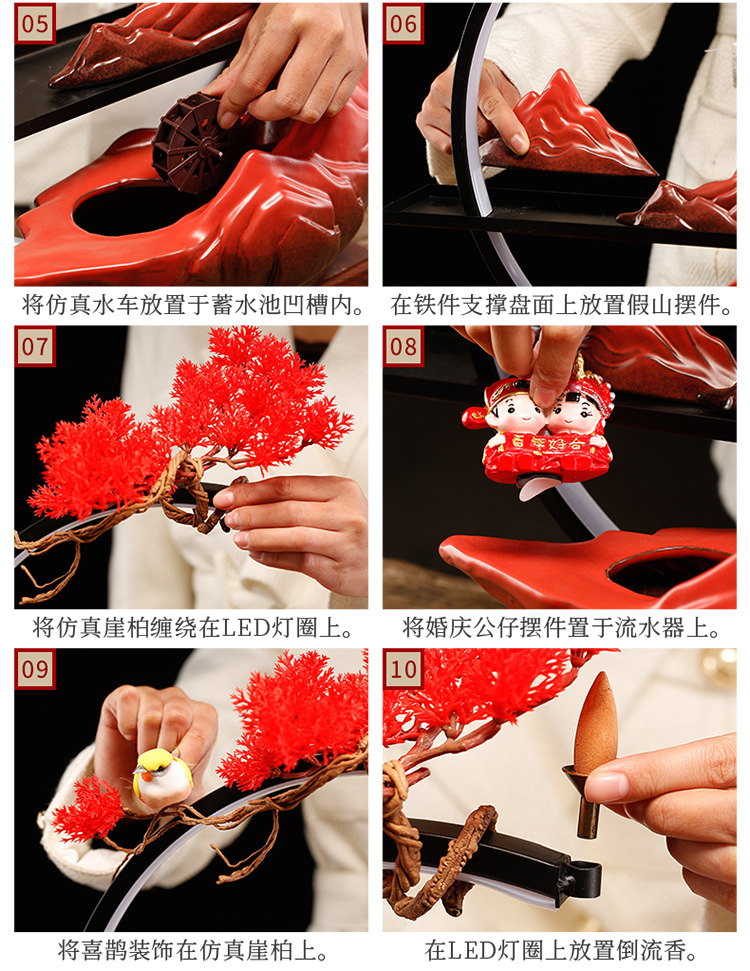 05

将仿真水车放置于蓄水池凹槽内。

06

在铁件支撑盘面上放置假山摆件。

07

将仿真崖柏缠绕在LED灯圈上。

08

百年好合

将婚庆公仔摆件置于流水器上。

09

将喜鹊装饰在仿真崖柏上。

10

在LED灯圈上放置倒流香。