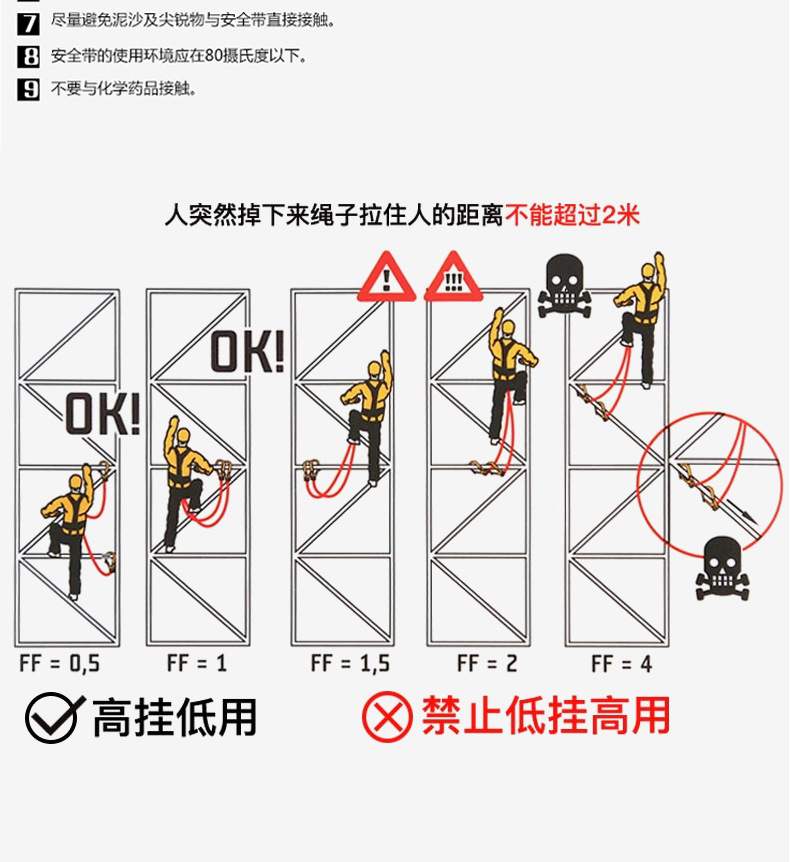 7 尽量避免泥沙及尖锐物与安全带直接接触。

8 安全带的使用环境应在80摄氏度以下。

9 不要与化学药品接触。

人突然掉下来绳子拉住人的距离不能超过2米

OK!

OK!

!

!!!

FF = 0,5

FF = 1

FF = 1,5

FF = 2

FF = 4

高挂低用

禁止低挂高用