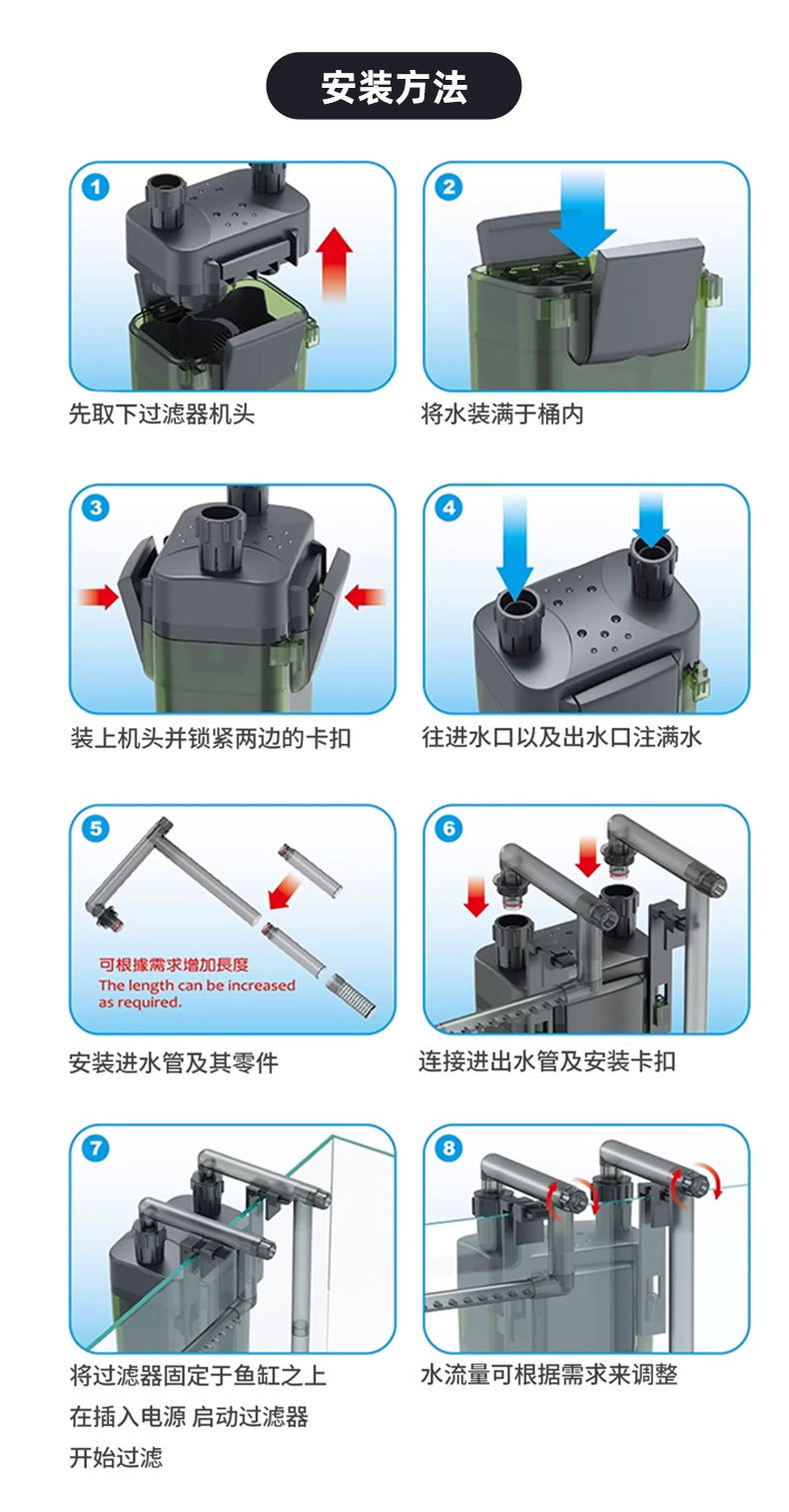 安装方法

1
先取下过滤器机头

2
将水装满于桶内

3
装上机头并锁紧两边的卡扣

4
往进水口以及出水口注满水

5
可根據需求增加長度
The length can be increased as required.
安装进水管及其零件

6
连接进出水管及安装卡扣

7
将过滤器固定于鱼缸之上
在插入电源 启动过滤器
开始过滤

8
水流量可根据需求来调整