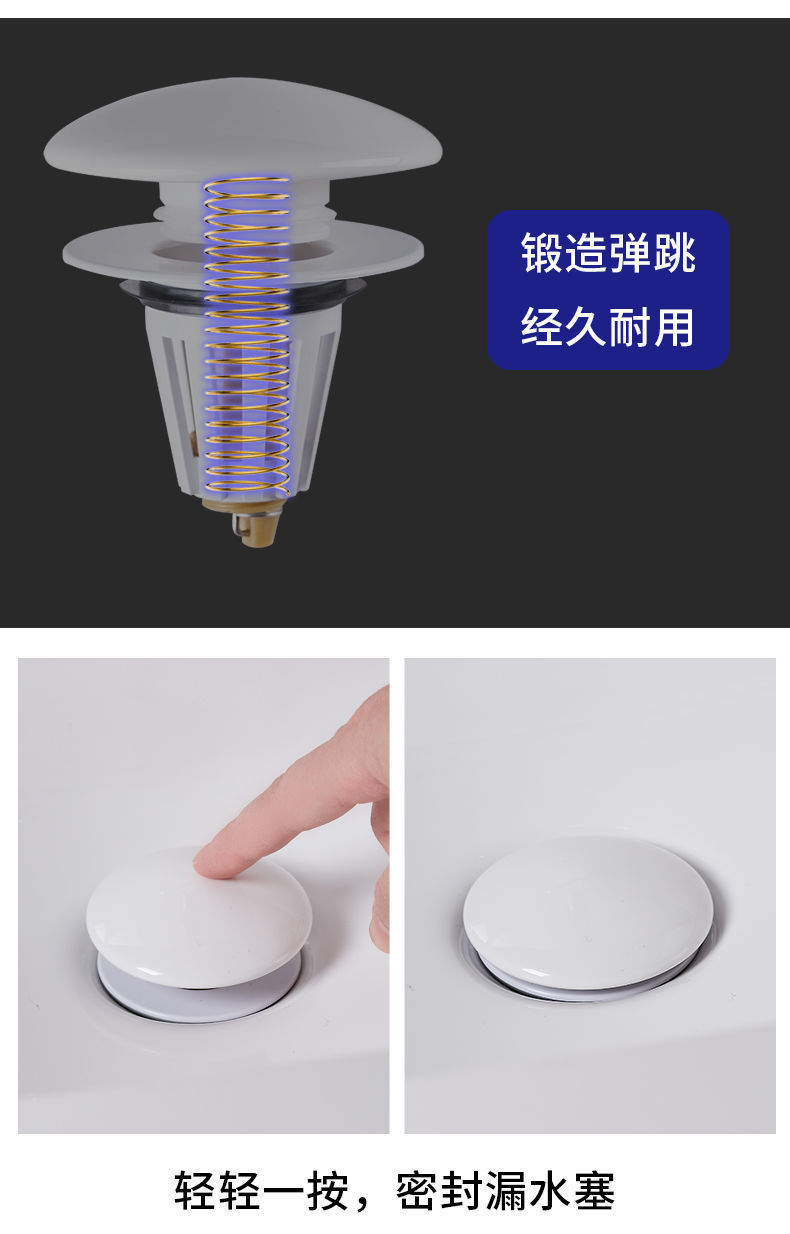 锻造弹跳
经久耐用

轻轻一按，密封漏水塞