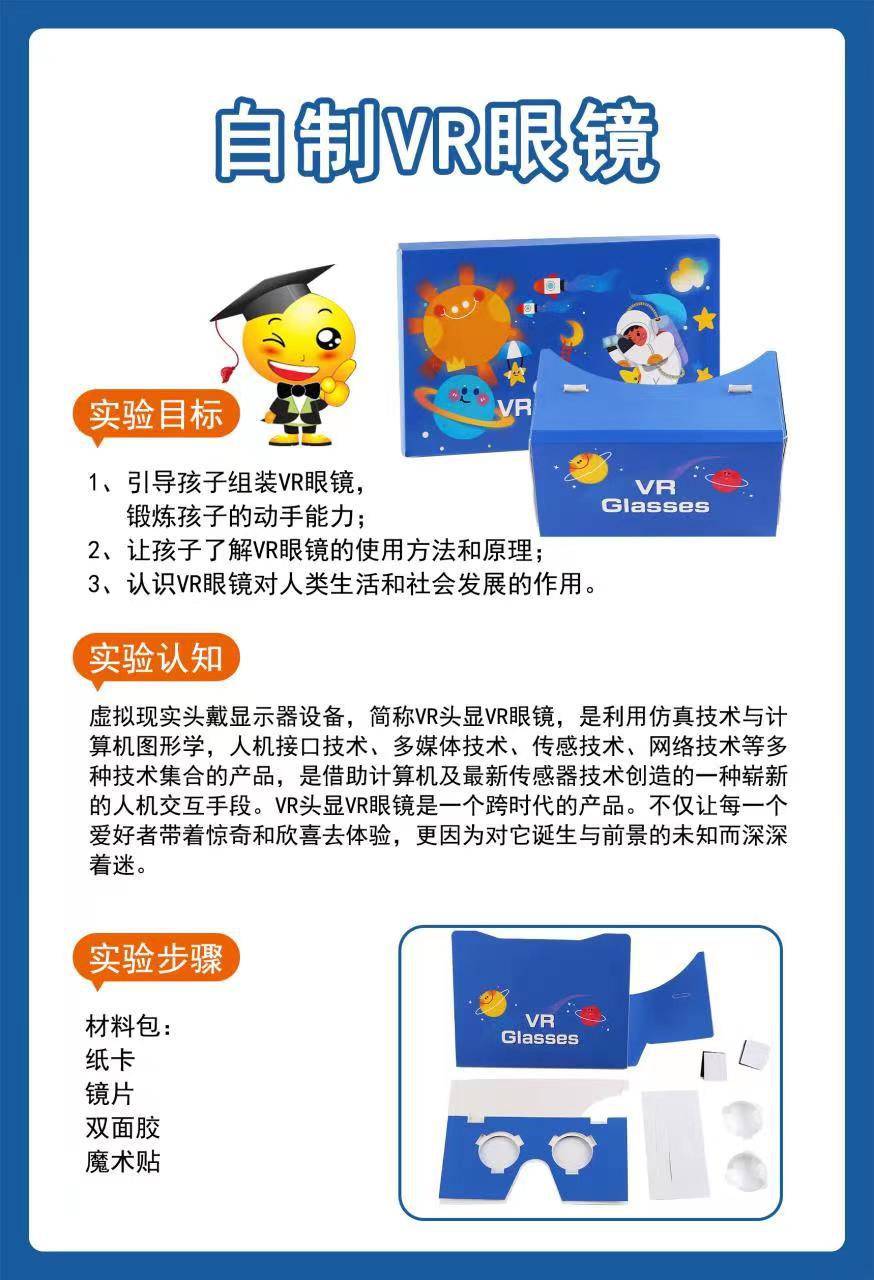 自制VR眼镜

VR

VR Glasses

实验目标

1、引导孩子组装VR眼镜，锻炼孩子的动手能力；
2、让孩子了解VR眼镜的使用方法和原理；
3、认识VR眼镜对人类生活和社会发展的作用。

实验认知

虚拟现实头戴显示器设备，简称VR头显VR眼镜，是利用仿真技术与计算机图形学，人机接口技术、多媒体技术、传感技术、网络技术等多种技术集合的产品，是借助计算机及最新传感器技术创造的一种崭新的人机交互手段。VR头显VR眼镜是一个跨时代的产品。不仅让每一个爱好者带着惊奇和欣喜去体验，更因为对它诞生与前景的未知而深深着迷。

实验步骤

材料包：
纸卡
镜片
双面胶
魔术贴

VR Glasses