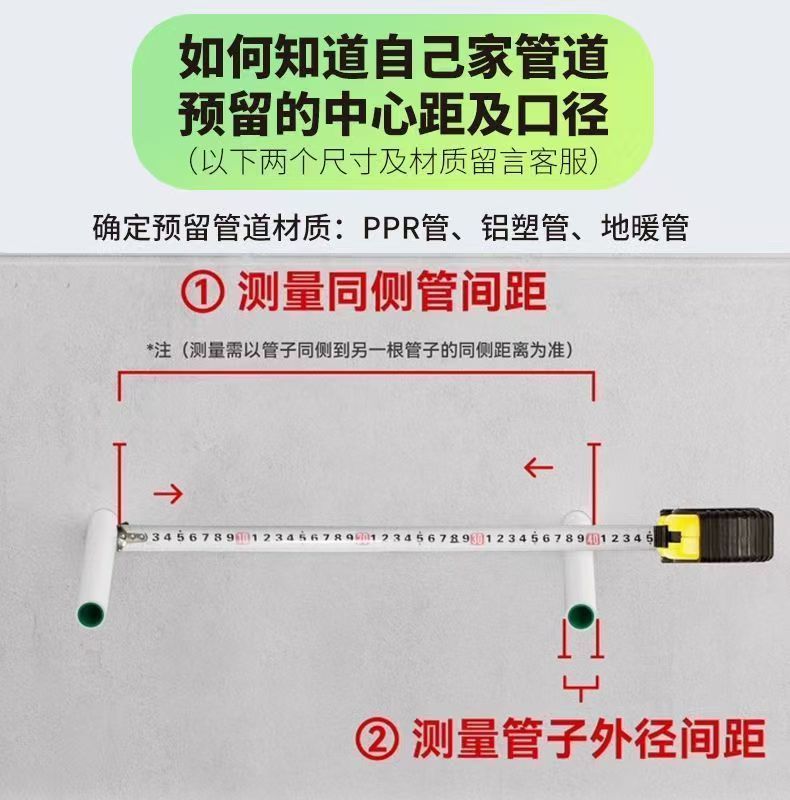 如何知道自己家管道预留的中心距及口径
（以下两个尺寸及材质留言客服）

确定预留管道材质：PPR管、铝塑管、地暖管

① 测量同侧管间距

*注（测量需以管子同侧到另一根管子的同侧距离为准）

3 4 5 6 7 8 9 10 1 2 3 4 5 6 7 8 9 20 1 2 3 4 5 6 7 8 9 30 1 2 3 4 5 6 7 8 9 40 1 2 3 4 5

② 测量管子外径间距