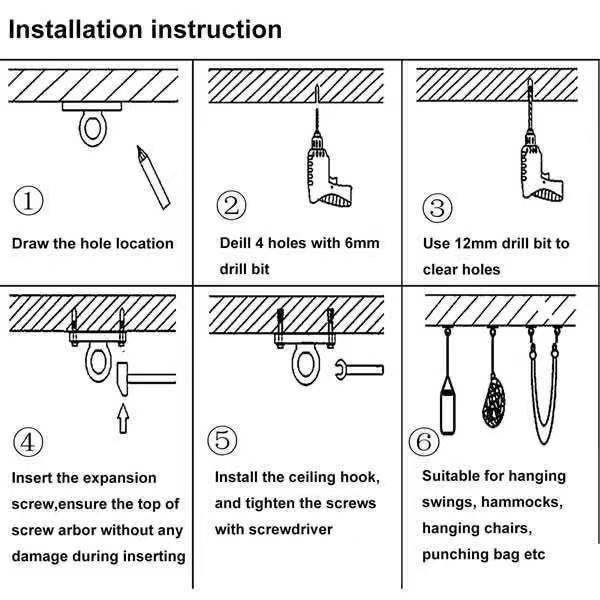 Installation instruction

①
Draw the hole location

②
Deill 4 holes with 6mm drill bit

③
Use 12mm drill bit to clear holes

④
Insert the expansion screw,ensure the top of screw arbor without any damage during inserting

⑤
Install the ceiling hook, and tighten the screws with screwdriver

⑥
Suitable for hanging swings, hammocks, hanging chairs, punching bag etc