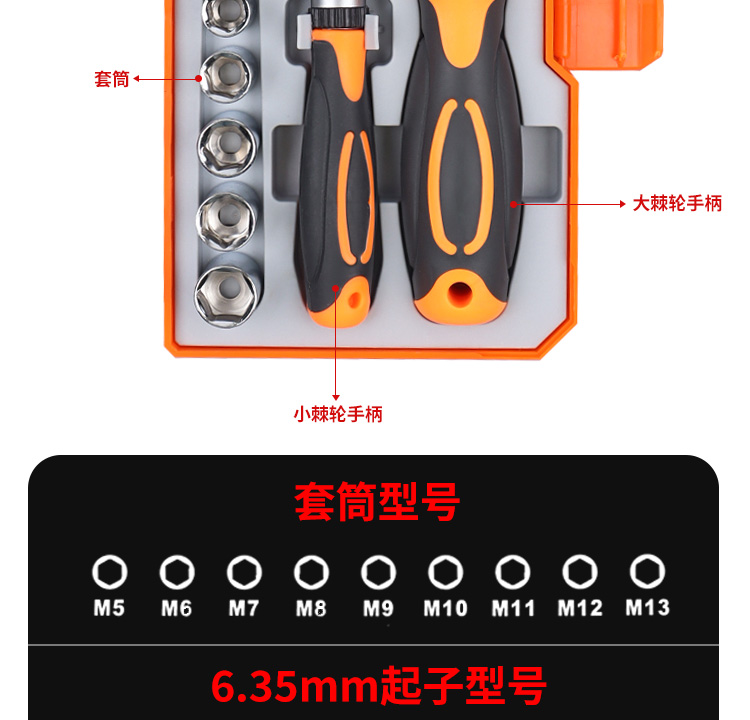 套筒

大棘轮手柄

小棘轮手柄

套筒型号

M5 M6 M7 M8 M9 M10 M11 M12 M13

6.35mm起子型号