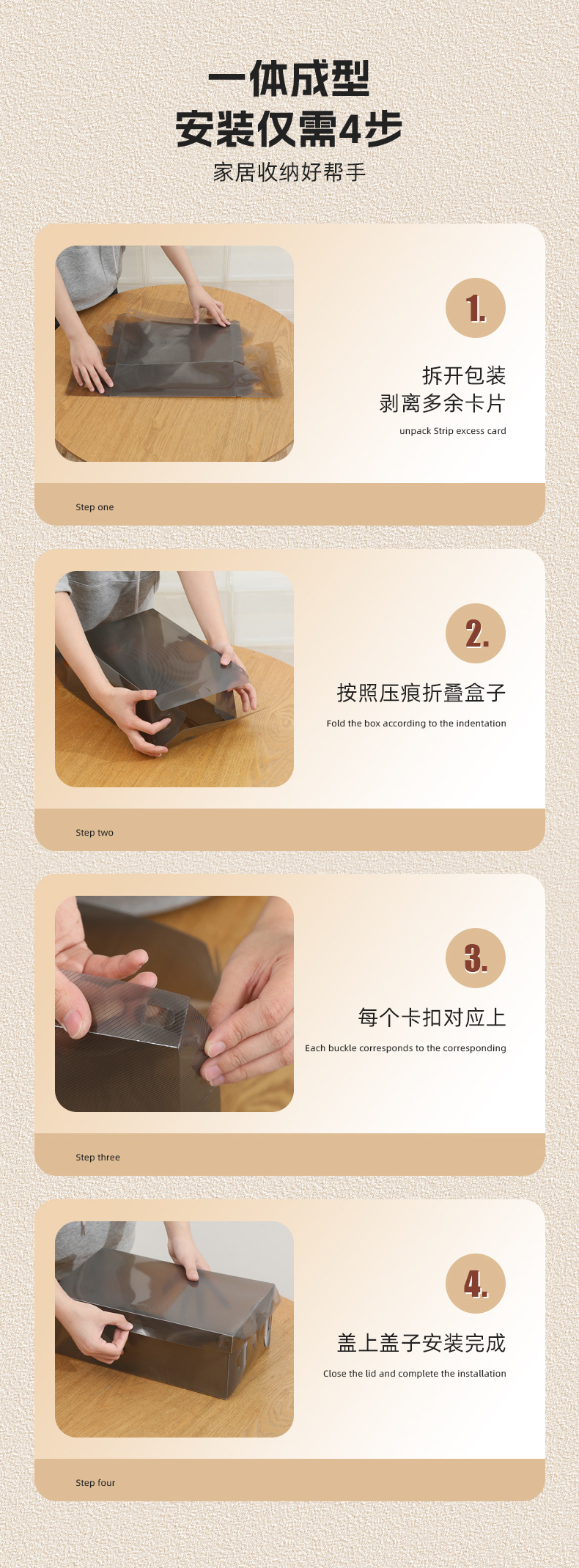 一体成型
安装仅需4步
家居收纳好帮手

1.
拆开包装
剥离多余卡片
unpack Strip excess card
Step one

2.
按照压痕折叠盒子
Fold the box according to the indentation
Step two

3.
每个卡扣对应上
Each buckle corresponds to the corresponding
Step three

4.
盖上盖子安装完成
Close the lid and complete the installation
Step four