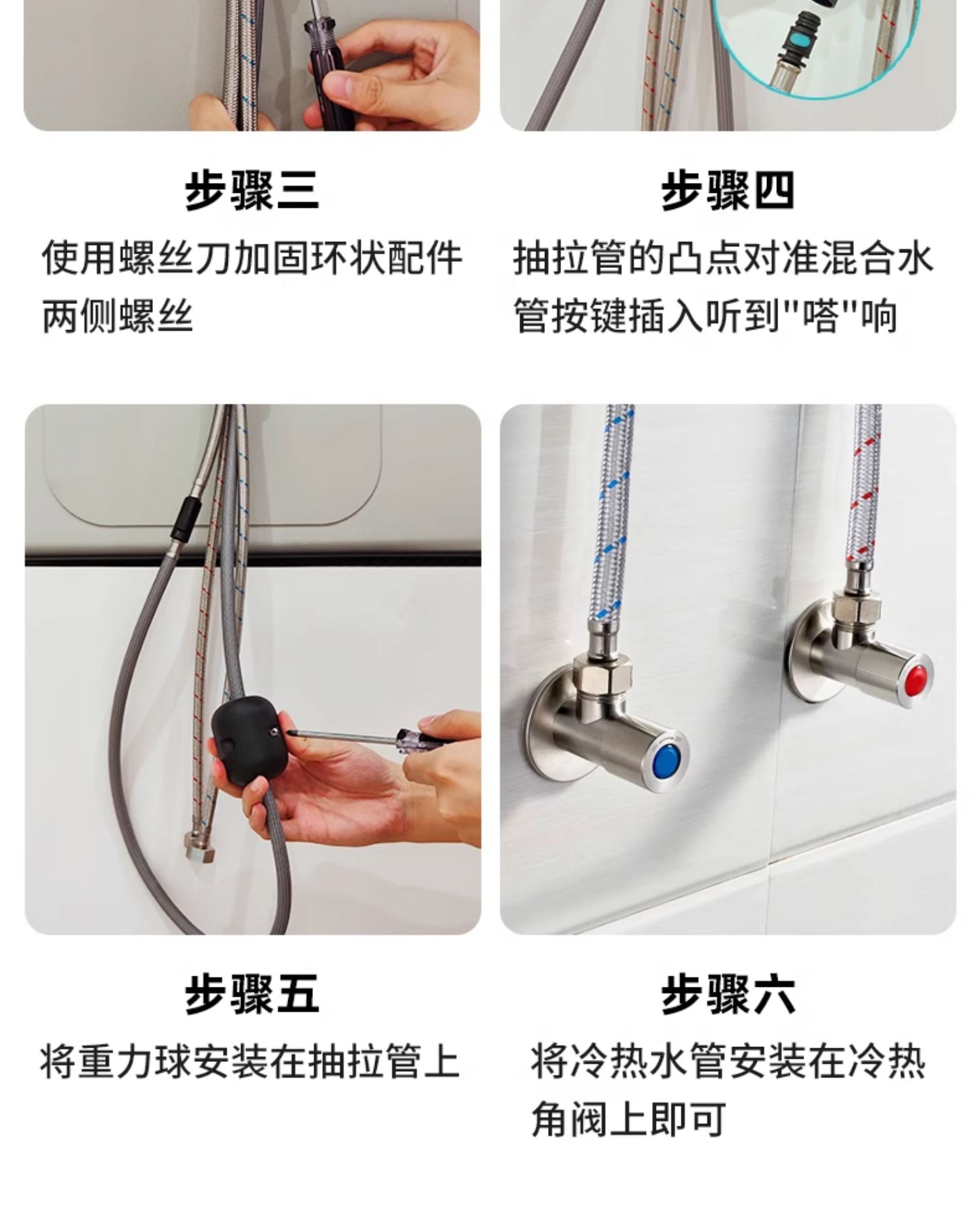 步骤三

使用螺丝刀加固环状配件两侧螺丝

步骤四

抽拉管的凸点对准混合水管按键插入听到"嗒"响

步骤五

将重力球安装在抽拉管上

步骤六

将冷热水管安装在冷热角阀上即可