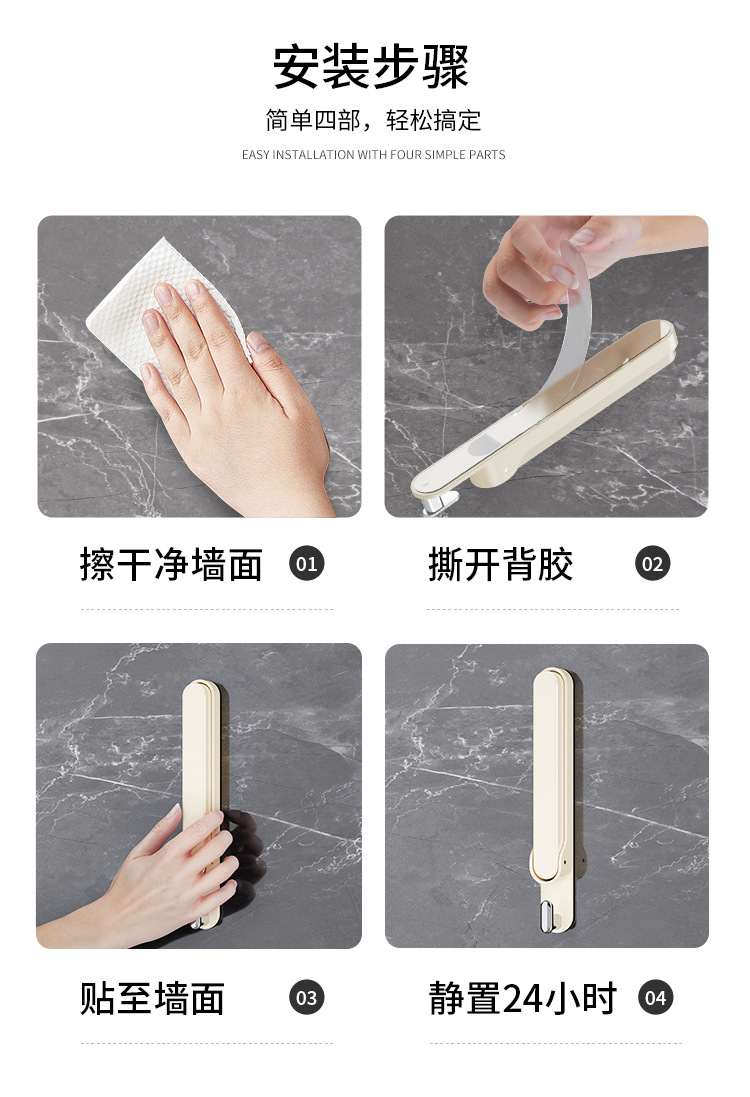 安装步骤

简单四部，轻松搞定

EASY INSTALLATION WITH FOUR SIMPLE PARTS

擦干净墙面 01

撕开背胶 02

贴至墙面 03

静置24小时 04