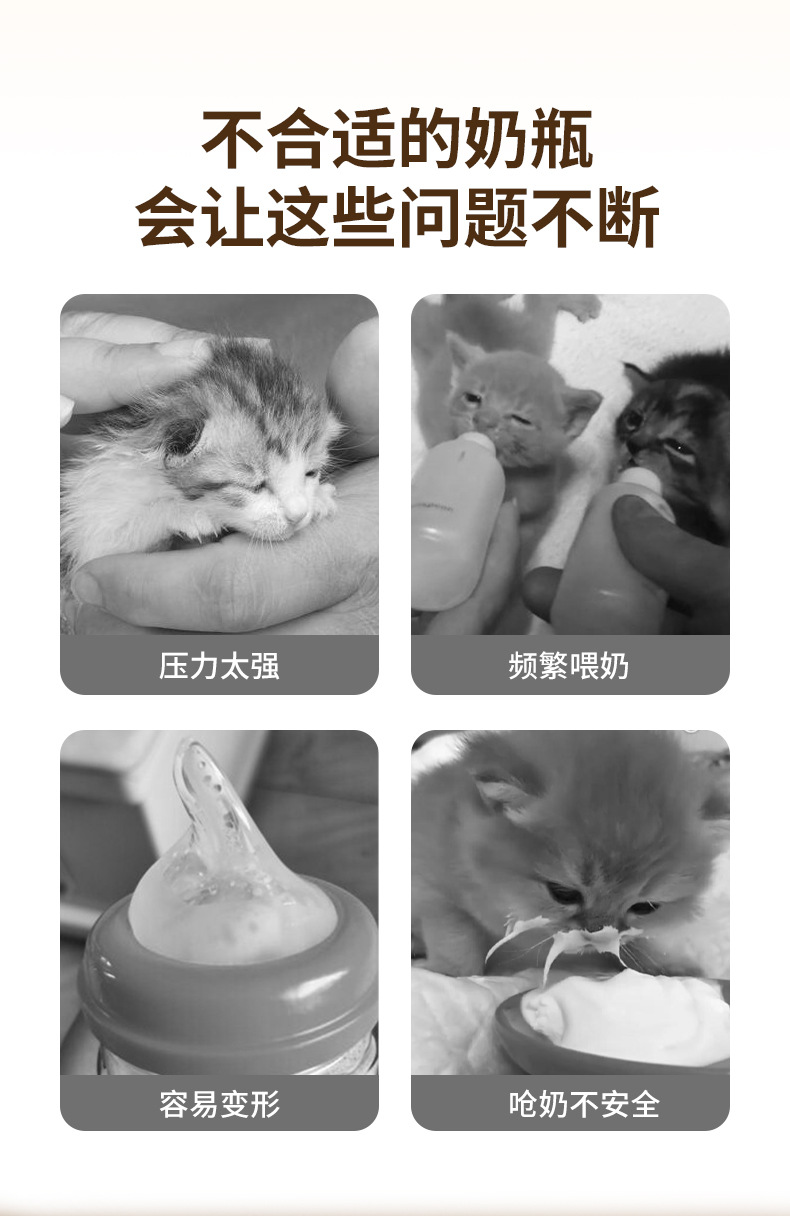 不合适的奶瓶
会让这些问题不断

压力太强

频繁喂奶

容易变形

呛奶不安全