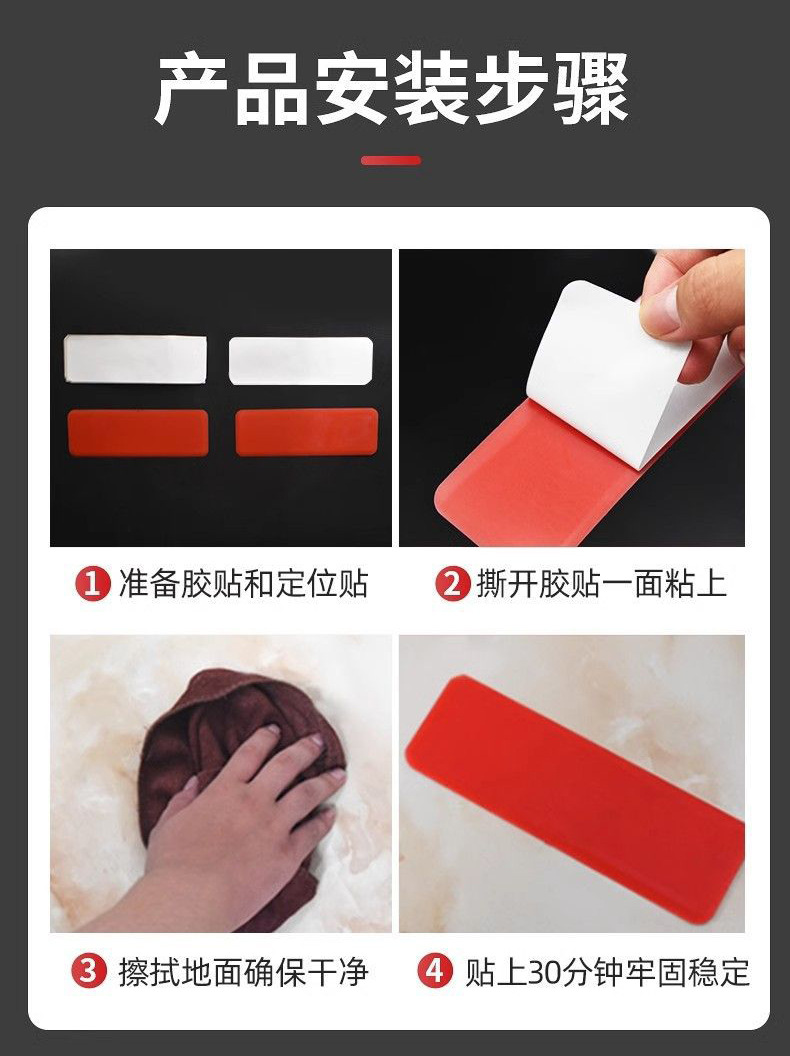 产品安装步骤

1 准备胶贴和定位贴

2 撕开胶贴一面粘上

3 擦拭地面确保干净

4 贴上30分钟牢固稳定