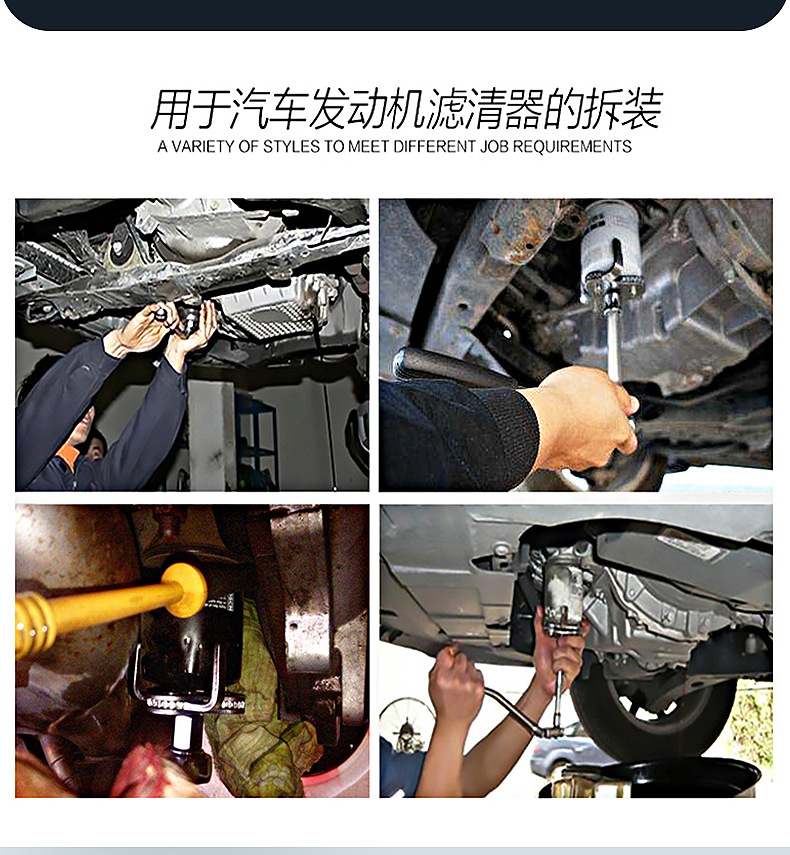 用于汽车发动机滤清器的拆装
A VARIETY OF STYLES TO MEET DIFFERENT JOB REQUIREMENTS