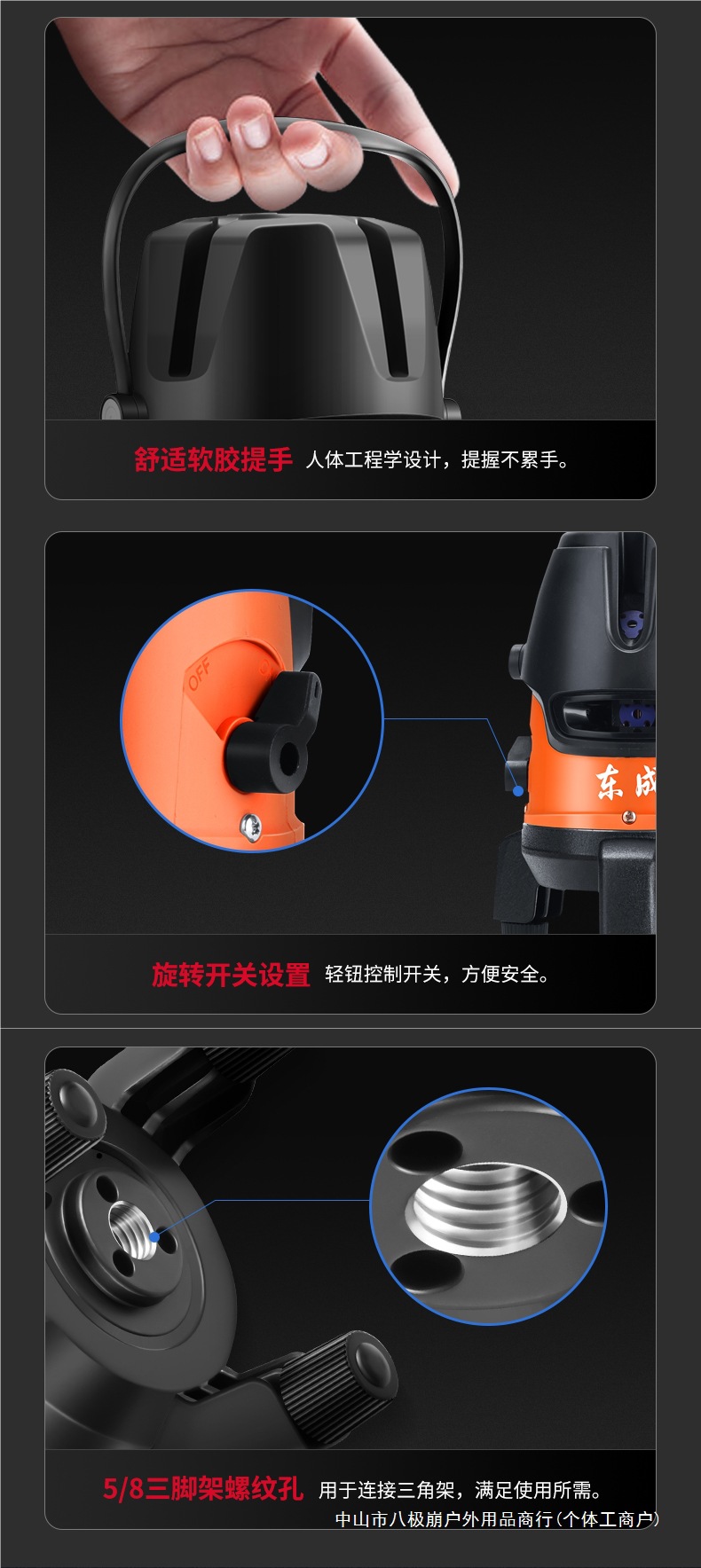 舒适软胶提手 人体工程学设计，提握不累手。

OFF

东成

旋转开关设置 轻钮控制开关，方便安全。

5/8三脚架螺纹孔 用于连接三角架，满足使用所需。
中山市八极崩户外用品商行(个体工商户)