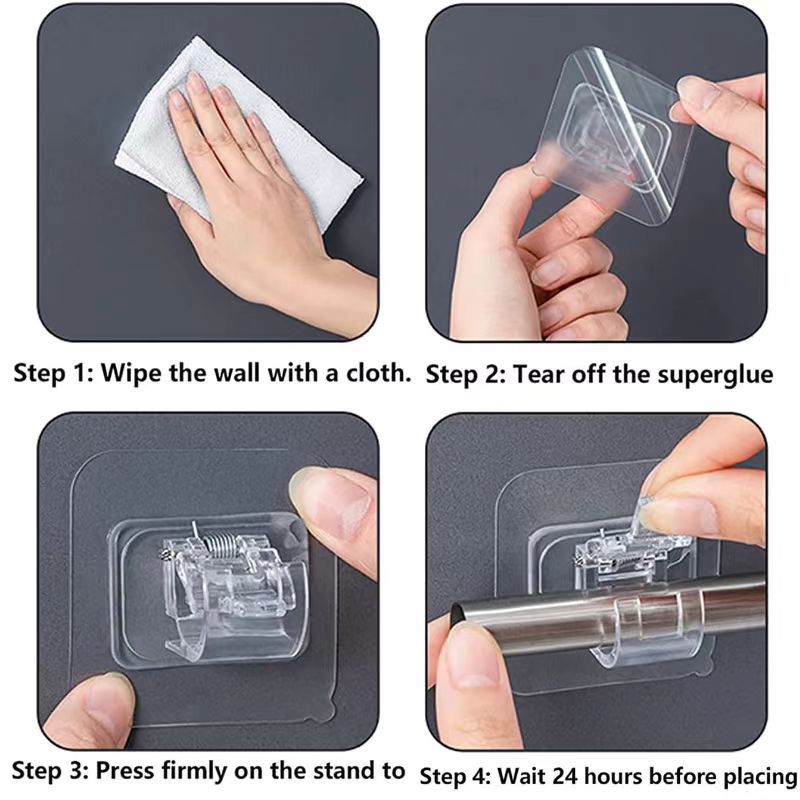 Step 1: Wipe the wall with a cloth.

Step 2: Tear off the superglue

Step 3: Press firmly on the stand to

Step 4: Wait 24 hours before placing