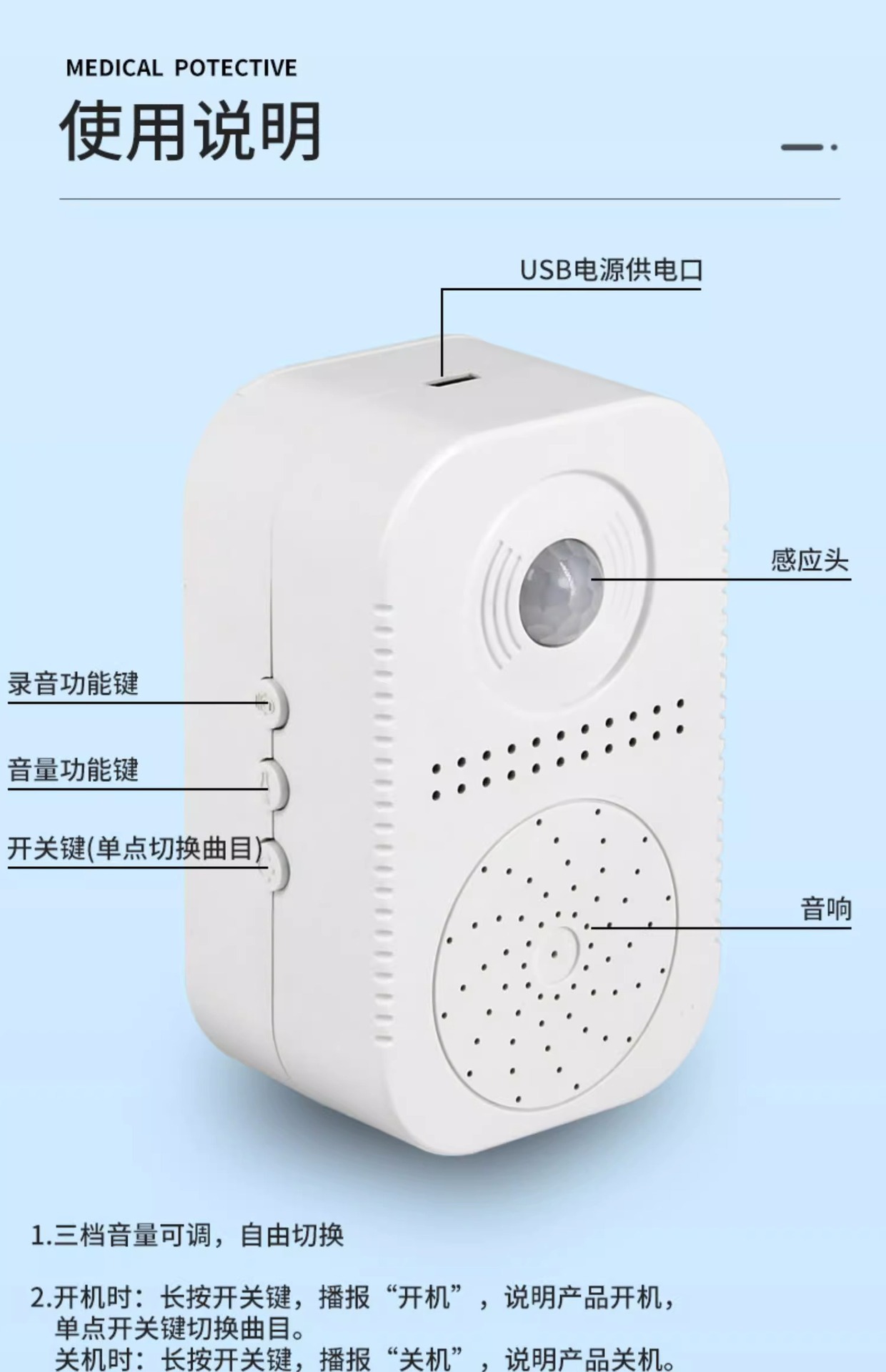 MEDICAL POTECTIVE

使用说明

USB电源供电口

感应头

录音功能键

音量功能键

开关键(单点切换曲目)

音响

1.三档音量可调，自由切换

2.开机时：长按开关键，播报“开机”，说明产品开机，单点开关键切换曲目。
关机时：长按开关键，播报“关机”，说明产品关机。