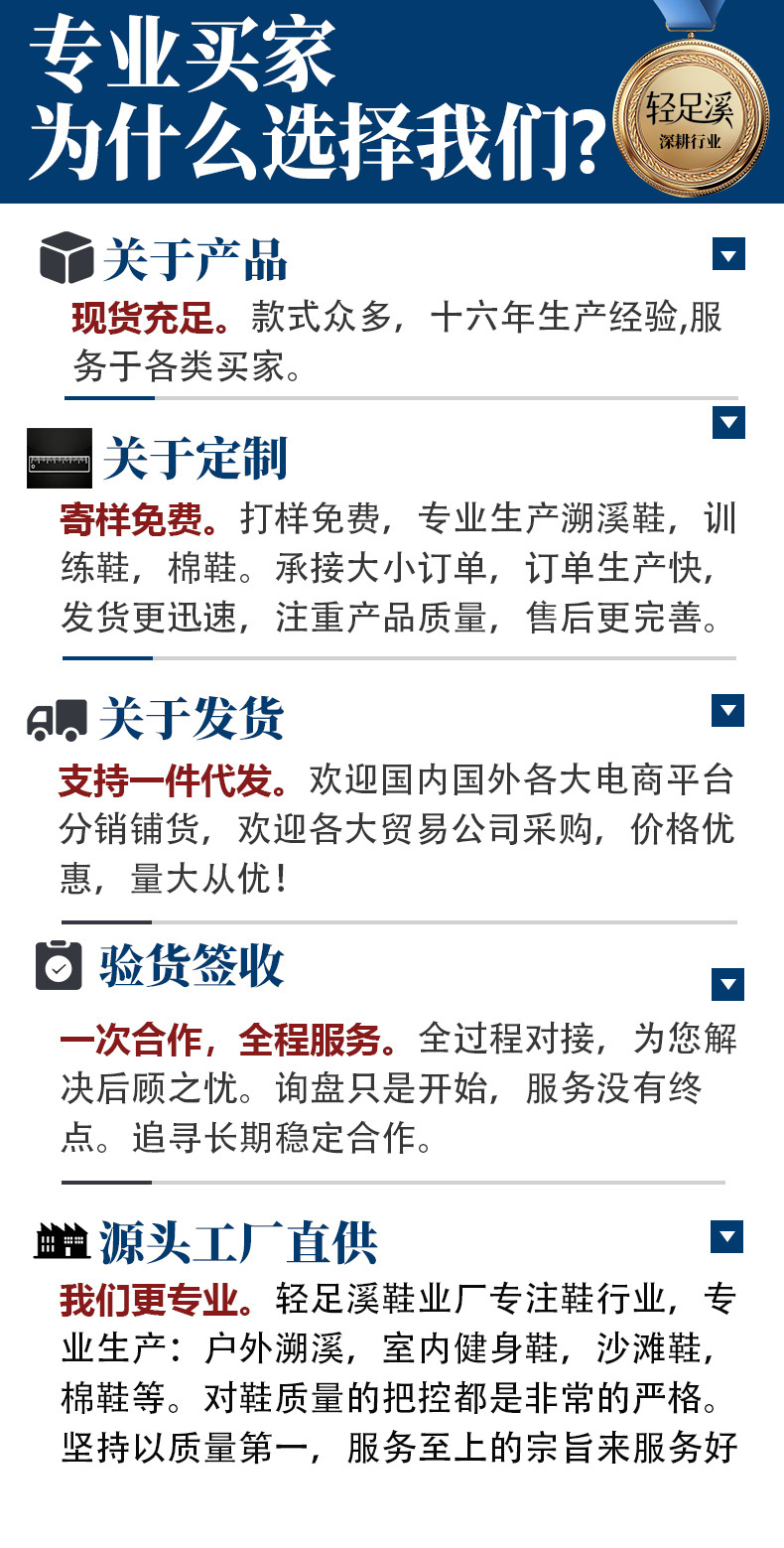 专业买家
为什么选择我们?

轻足溪
深耕行业

关于产品

现货充足。款式众多，十六年生产经验,服务于各类买家。

关于定制

寄样免费。打样免费，专业生产溯溪鞋，训练鞋，棉鞋。承接大小订单，订单生产快，发货更迅速，注重产品质量，售后更完善。

关于发货

支持一件代发。欢迎国内国外各大电商平台分销铺货，欢迎各大贸易公司采购，价格优惠，量大从优！

验货签收

一次合作，全程服务。全过程对接，为您解决后顾之忧。询盘只是开始，服务没有终点。追寻长期稳定合作。

源头工厂直供

我们更专业。轻足溪鞋业厂专注鞋行业，专业生产：户外溯溪，室内健身鞋，沙滩鞋，棉鞋等。对鞋质量的把控都是非常的严格。坚持以质量第一，服务至上的宗旨来服务好