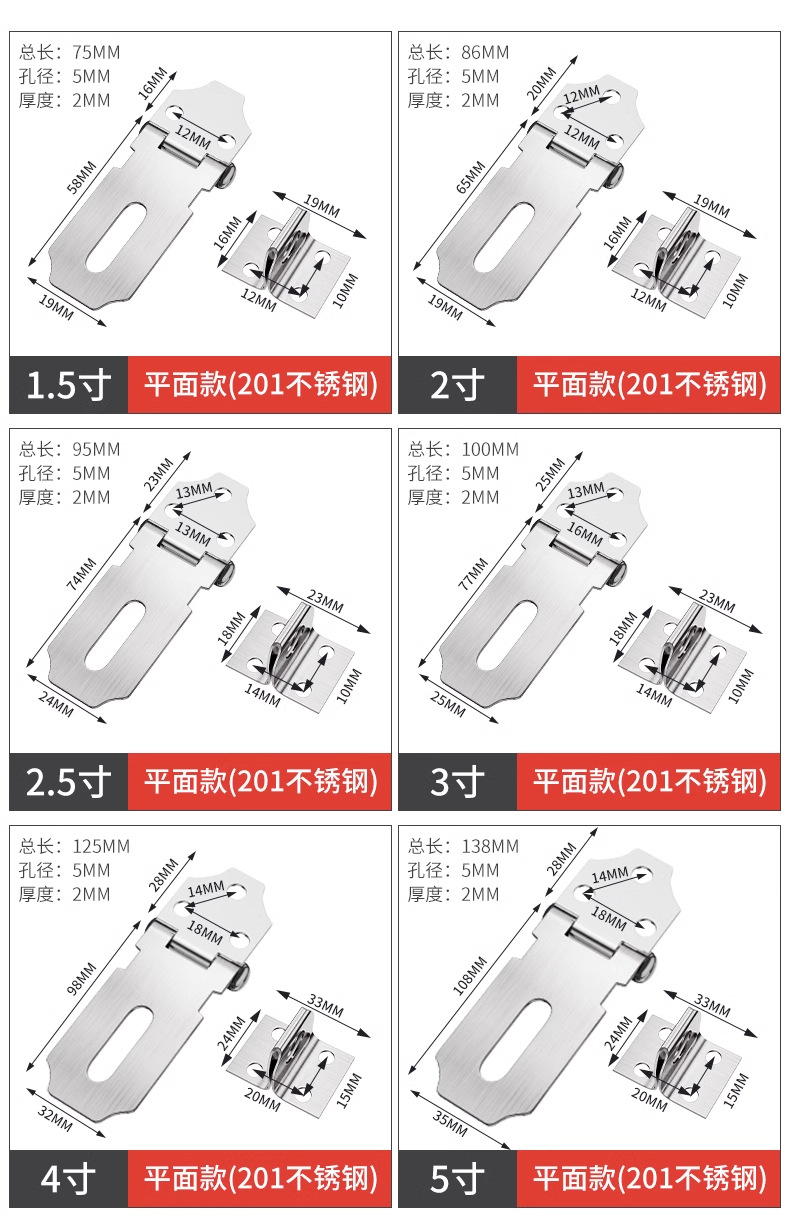 总长：75MM
孔径：5MM
厚度：2MM

16MM
12MM
58MM
19MM
19MM
16MM
12MM
10MM

1.5寸
平面款(201不锈钢)

总长：86MM
孔径：5MM
厚度：2MM

20MM
12MM
12MM
65MM
19MM
19MM
16MM
12MM
10MM

2寸
平面款(201不锈钢)

总长：95MM
孔径：5MM
厚度：2MM

23MM
13MM
13MM
74MM
24MM
23MM
18MM
14MM
10MM

2.5寸
平面款(201不锈钢)

总长：100MM
孔径：5MM
厚度：2MM

25MM
13MM
16MM
77MM
25MM
23MM
18MM
14MM
10MM

3寸
平面款(201不锈钢)

总长：125MM
孔径：5MM
厚度：2MM

28MM
14MM
18MM
98MM
32MM
33MM
24MM
20MM
15MM

4寸
平面款(201不锈钢)

总长：138MM
孔径：5MM
厚度：2MM

28MM
14MM
18MM
108MM
35MM
33MM
24MM
20MM
15MM

5寸
平面款(201不锈钢)