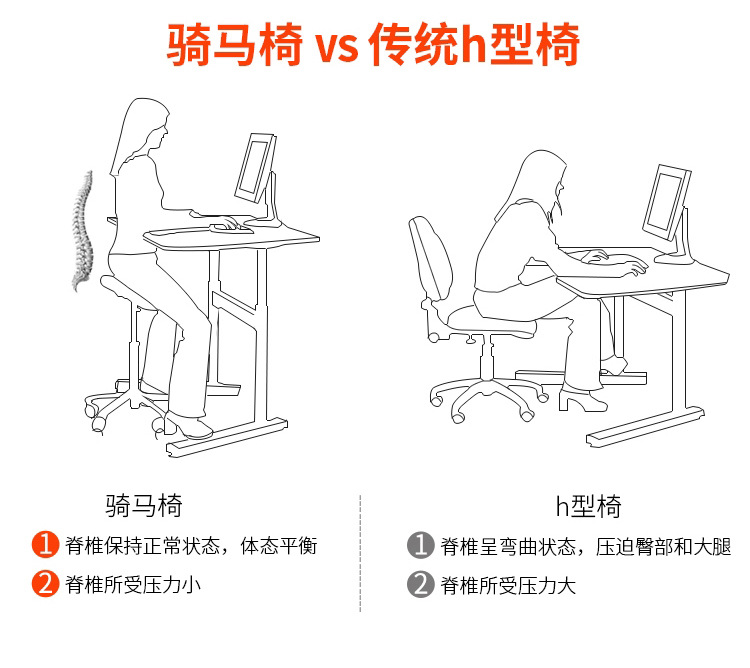 骑马椅 vs 传统h型椅

骑马椅

1 脊椎保持正常状态，体态平衡

2 脊椎所受压力小

h型椅

1 脊椎呈弯曲状态，压迫臀部和大腿

2 脊椎所受压力大