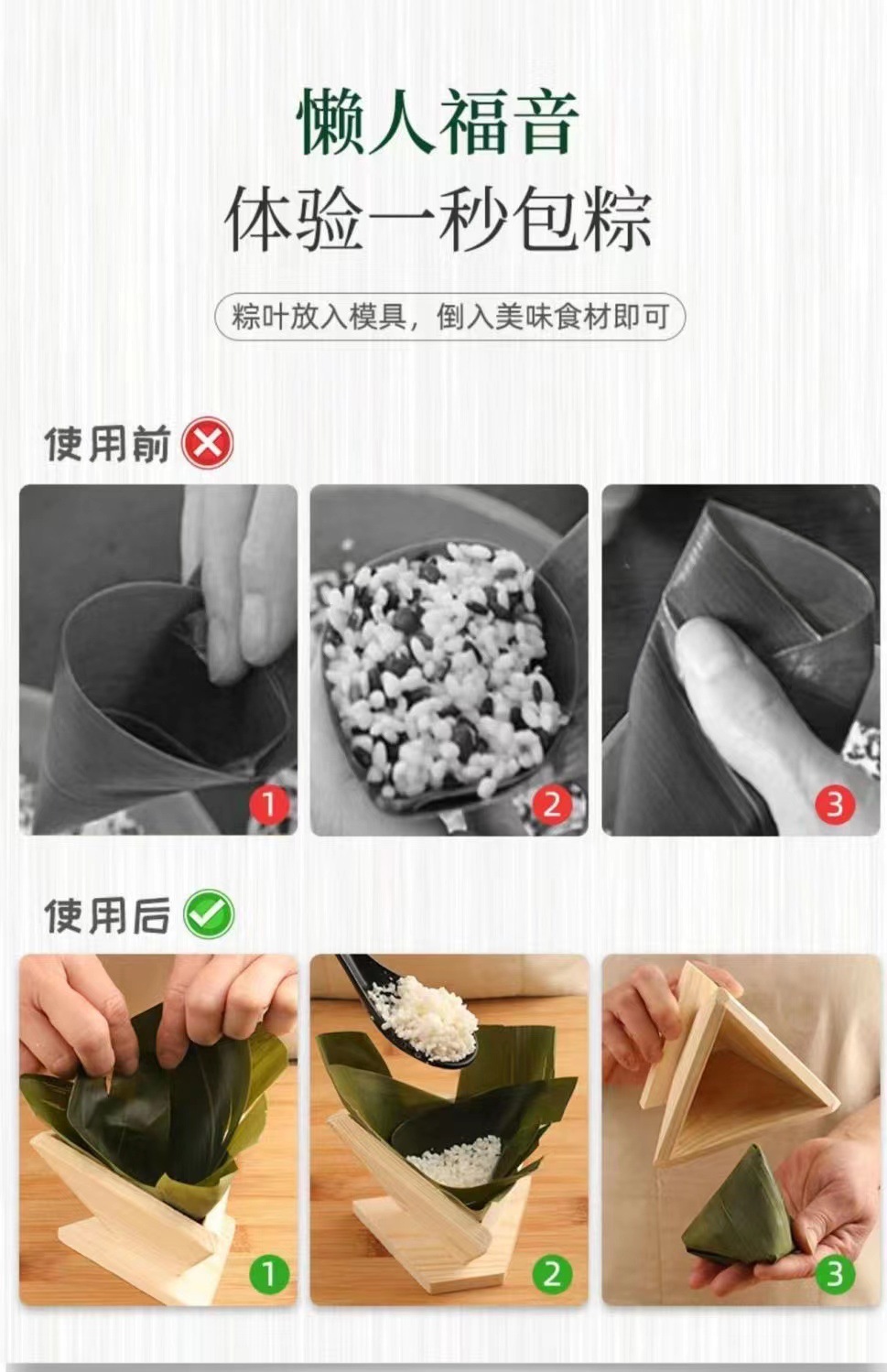 懒人福音
体验一秒包粽

粽叶放入模具，倒入美味食材即可

使用前

1

2

3

使用后

1

2

3