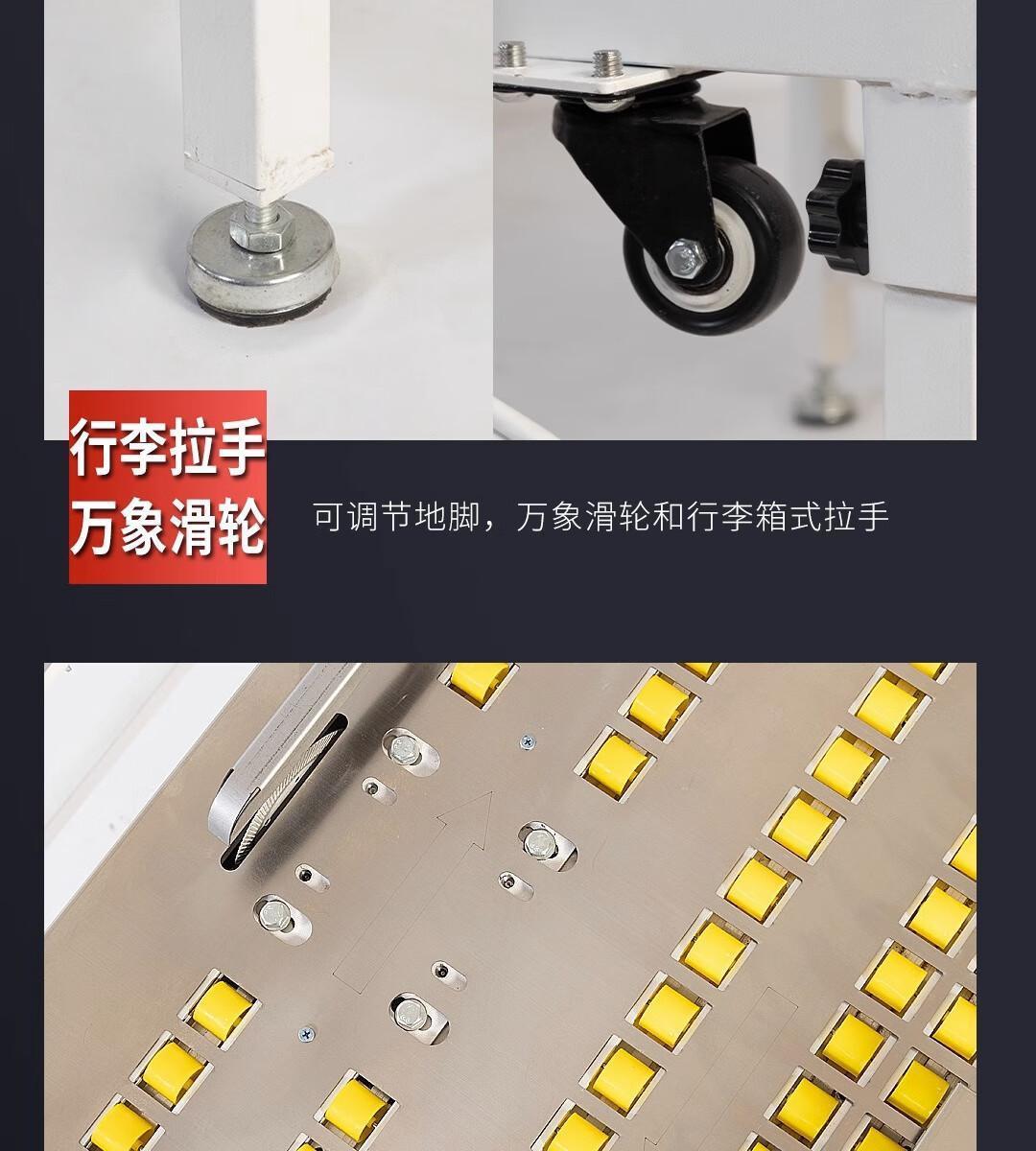 行李拉手
万象滑轮

可调节地脚，万象滑轮和行李箱式拉手