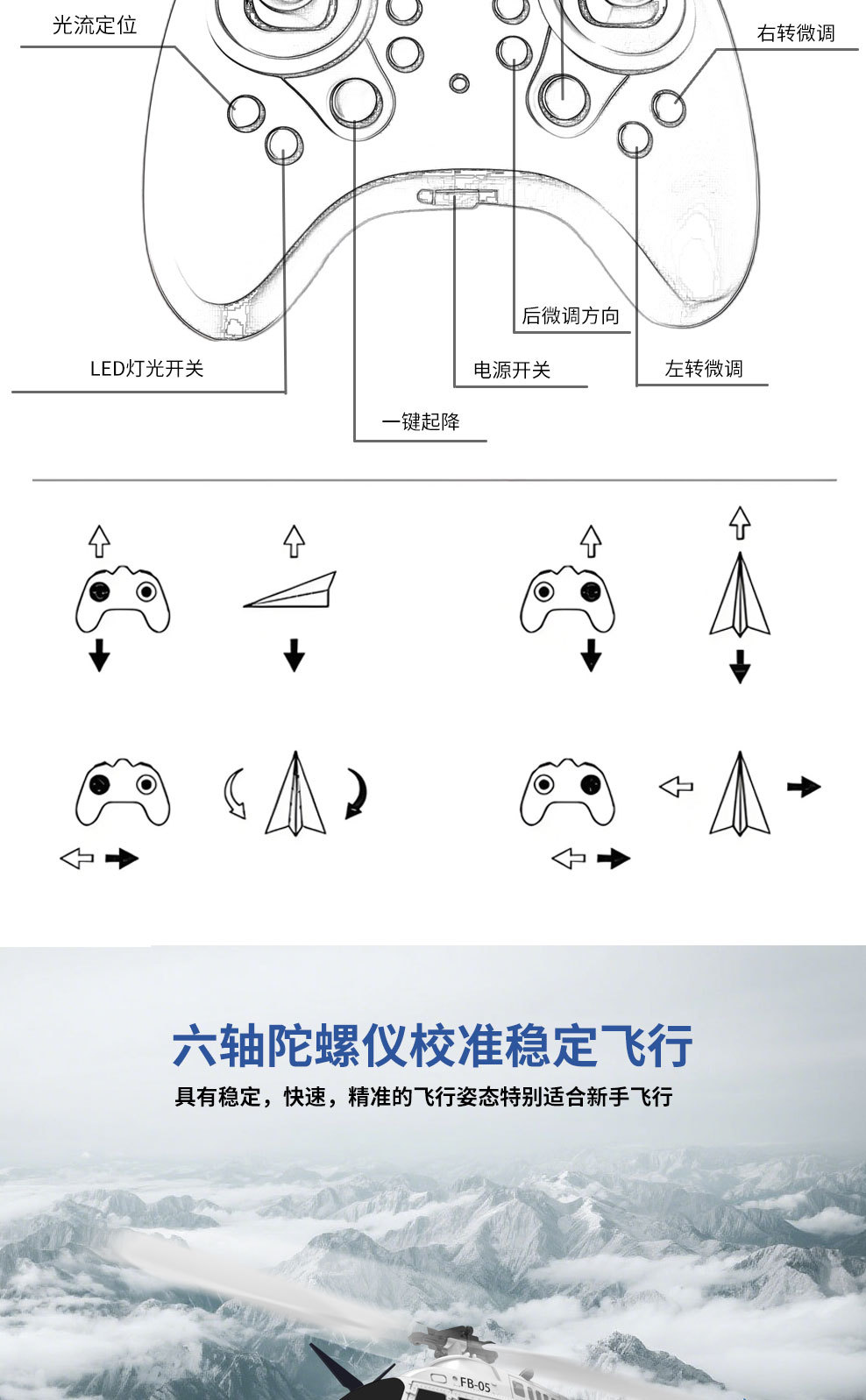 光流定位

右转微调

后微调方向

LED灯光开关

电源开关

左转微调

一键起降

六轴陀螺仪校准稳定飞行

具有稳定，快速，精准的飞行姿态特别适合新手飞行

FB-05