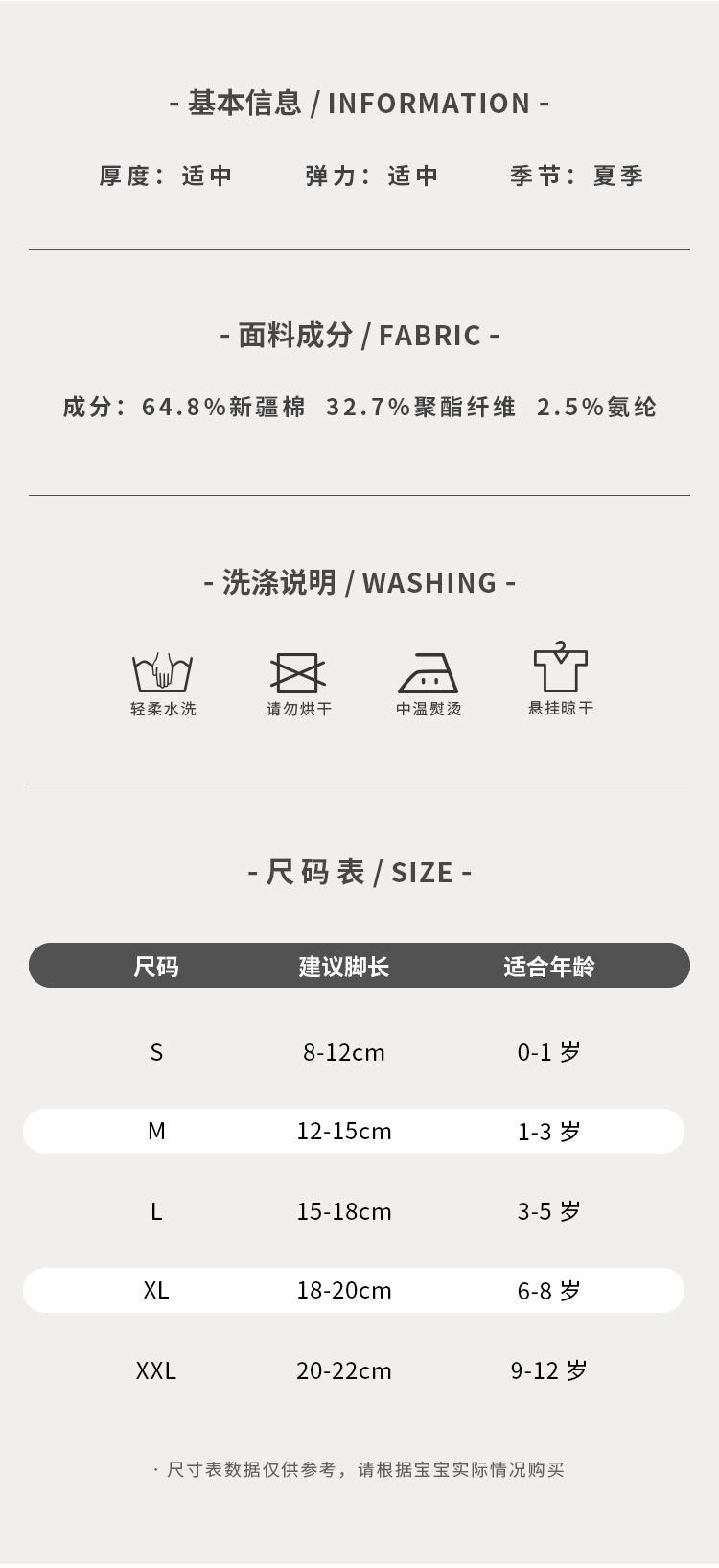 - 基本信息 / INFORMATION -

厚度：适中 弹力：适中 季节：夏季

- 面料成分 / FABRIC -

成分：64.8%新疆棉 32.7%聚酯纤维 2.5%氨纶

- 洗涤说明 / WASHING -

轻柔水洗 请勿烘干 中温熨烫 悬挂晾干

- 尺码表 / SIZE -

| 尺码 | 建议脚长 | 适合年龄 |
|---|---|---|
| S | 8-12cm | 0-1岁 |
| M | 12-15cm | 1-3岁 |
| L | 15-18cm | 3-5岁 |
| XL | 18-20cm | 6-8岁 |
| XXL | 20-22cm | 9-12岁 |

· 尺寸表数据仅供参考，请根据宝宝实际情况购买