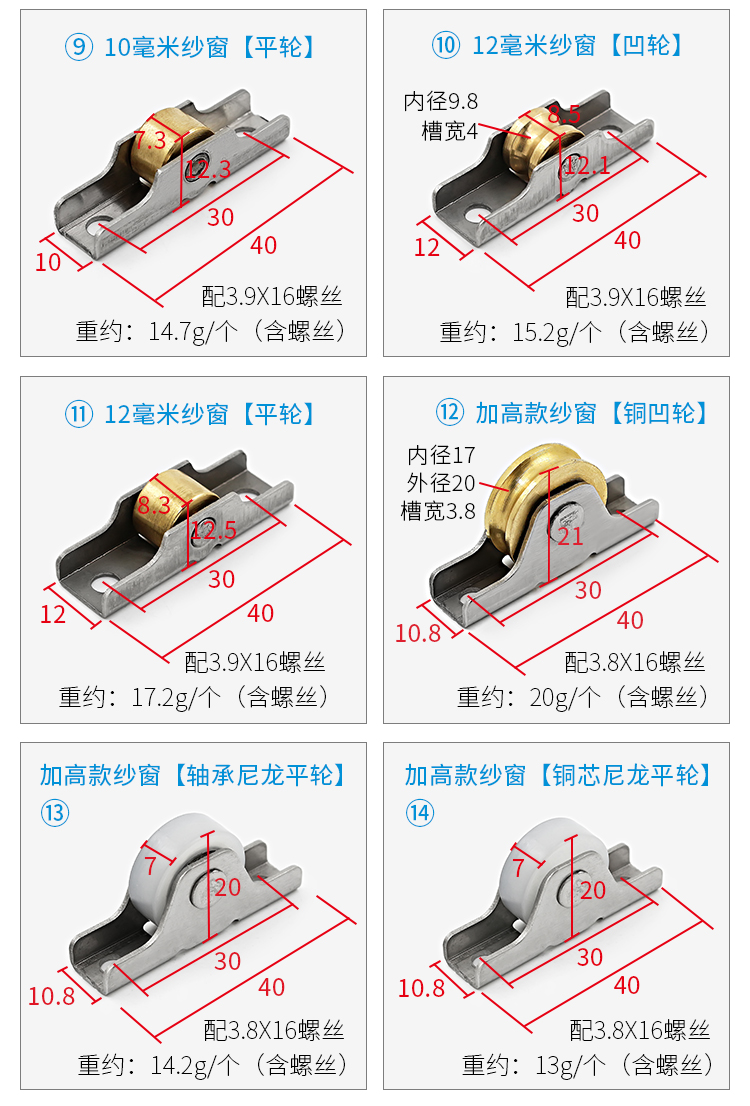 ⑨ 10毫米纱窗【平轮】

7.3
12.3
30
40
10
配3.9X16螺丝
重约：14.7g/个（含螺丝）

⑩ 12毫米纱窗【凹轮】

内径9.8
槽宽4
8.5
12.1
30
40
12
配3.9X16螺丝
重约：15.2g/个（含螺丝）

⑪ 12毫米纱窗【平轮】

8.3
12.5
30
40
12
配3.9X16螺丝
重约：17.2g/个（含螺丝）

⑫ 加高款纱窗【铜凹轮】

内径17
外径20
槽宽3.8
21
30
40
10.8
配3.8X16螺丝
重约：20g/个（含螺丝）

加高款纱窗【轴承尼龙平轮】
⑬

7
20
30
40
10.8
配3.8X16螺丝
重约：14.2g/个（含螺丝）

加高款纱窗【铜芯尼龙平轮】
⑭

7
20
30
40
10.8
配3.8X16螺丝
重约：13g/个（含螺丝）