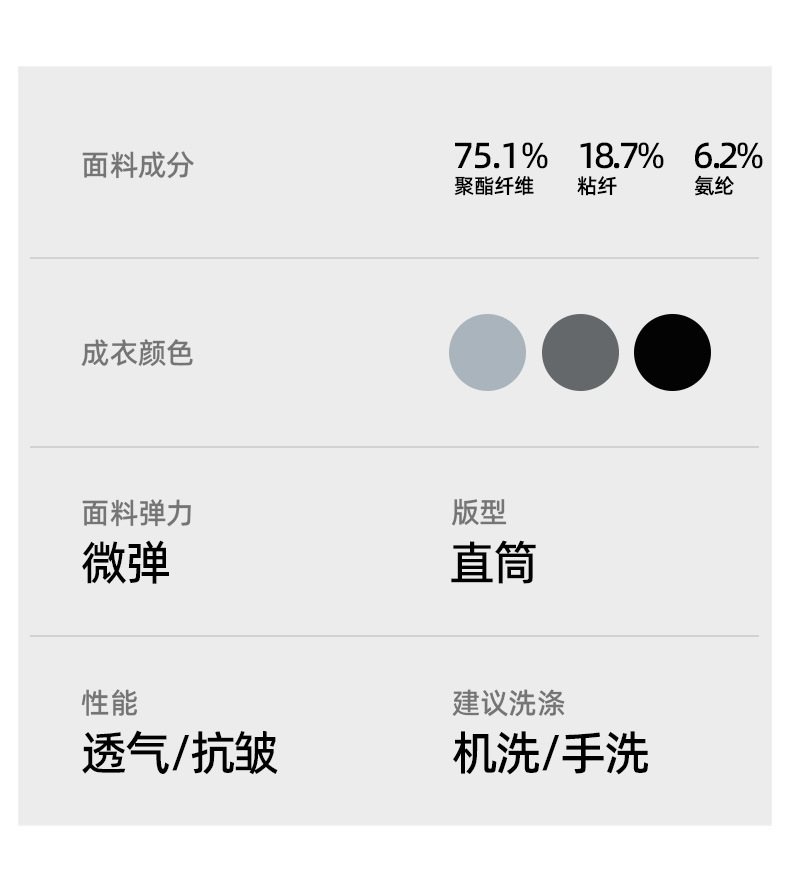 面料成分

75.1%
聚酯纤维

18.7%
粘纤

6.2%
氨纶

成衣颜色

面料弹力
微弹

版型
直筒

性能
透气/抗皱

建议洗涤
机洗/手洗