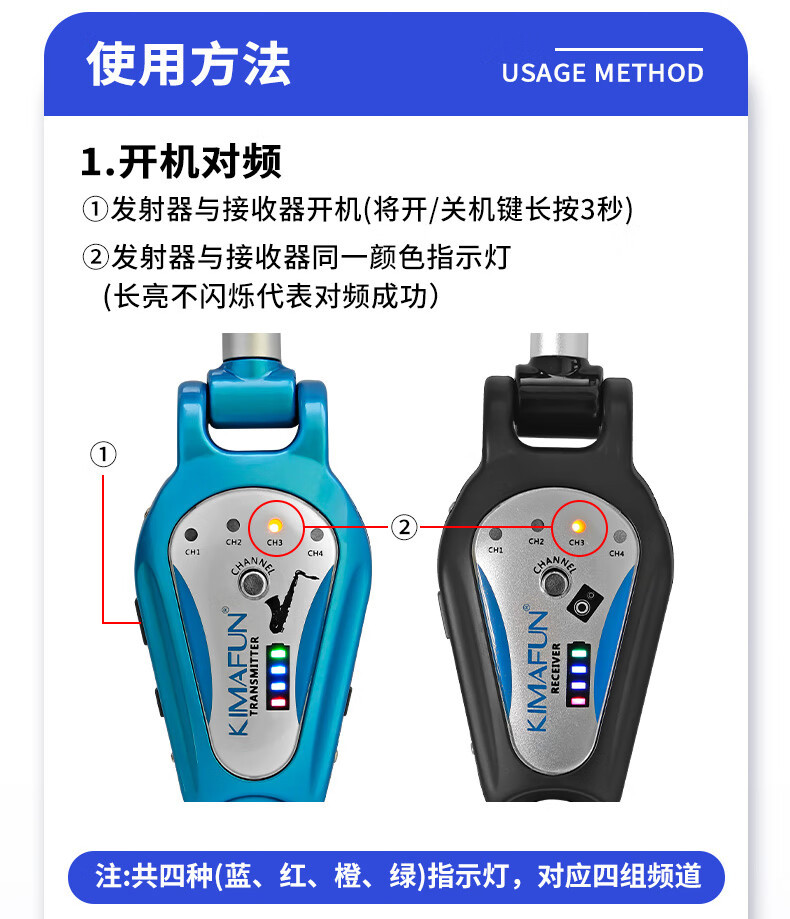 使用方法

USAGE METHOD

1.开机对频

①发射器与接收器开机(将开/关机键长按3秒)

②发射器与接收器同一颜色指示灯
(长亮不闪烁代表对频成功)

①

②

CH1 CH2 CH3 CH4

CHANNEL

KIMAFUN®
TRANSMITTER

CH1 CH2 CH3 CH4

CHANNEL

KIMAFUN®
RECEIVER

注:共四种(蓝、红、橙、绿)指示灯，对应四组频道