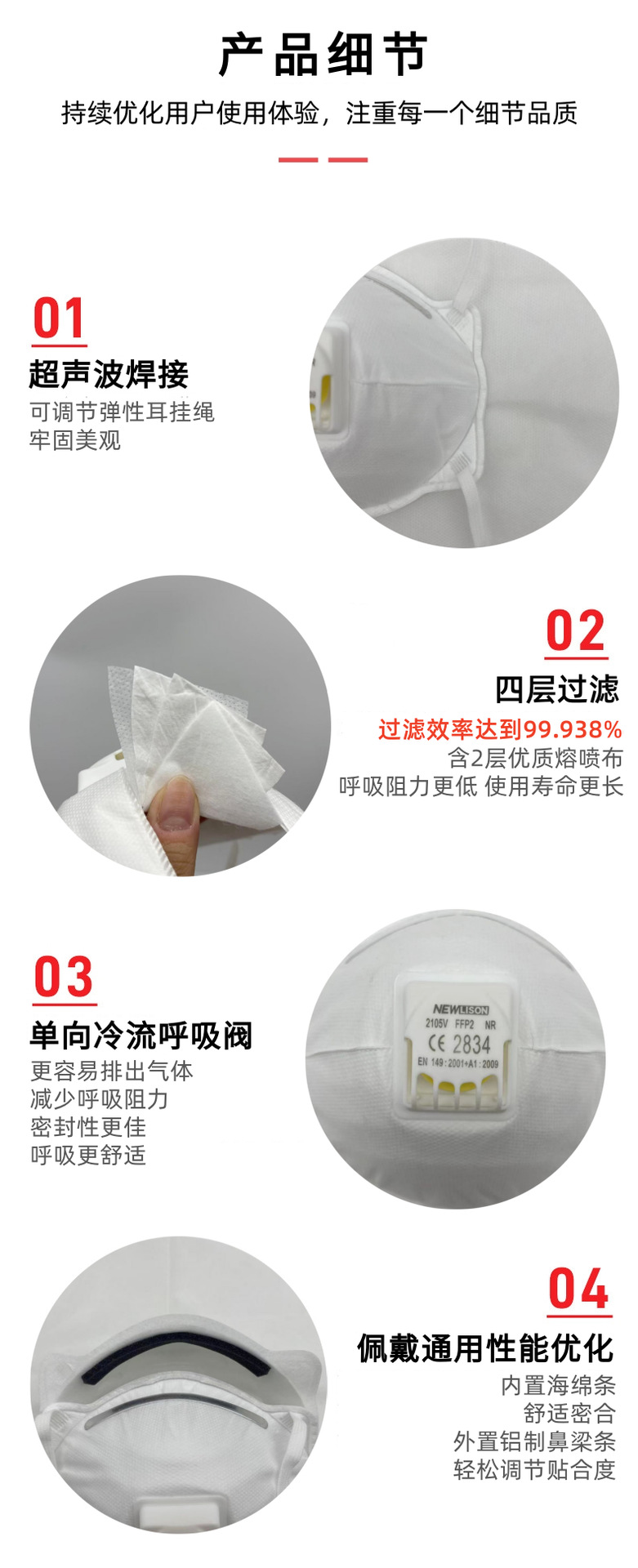 产品细节

持续优化用户使用体验，注重每一个细节品质

01

超声波焊接

可调节弹性耳挂绳
牢固美观

02

四层过滤

过滤效率达到99.938%
含2层优质熔喷布
呼吸阻力更低 使用寿命更长

03

单向冷流呼吸阀

更容易排出气体
减少呼吸阻力
密封性更佳
呼吸更舒适

NEWLISON
2105V FFP2 NR
CE 2834
EN 149:2001+A1:2009

04

佩戴通用性能优化

内置海绵条
舒适密合
外置铝制鼻梁条
轻松调节贴合度