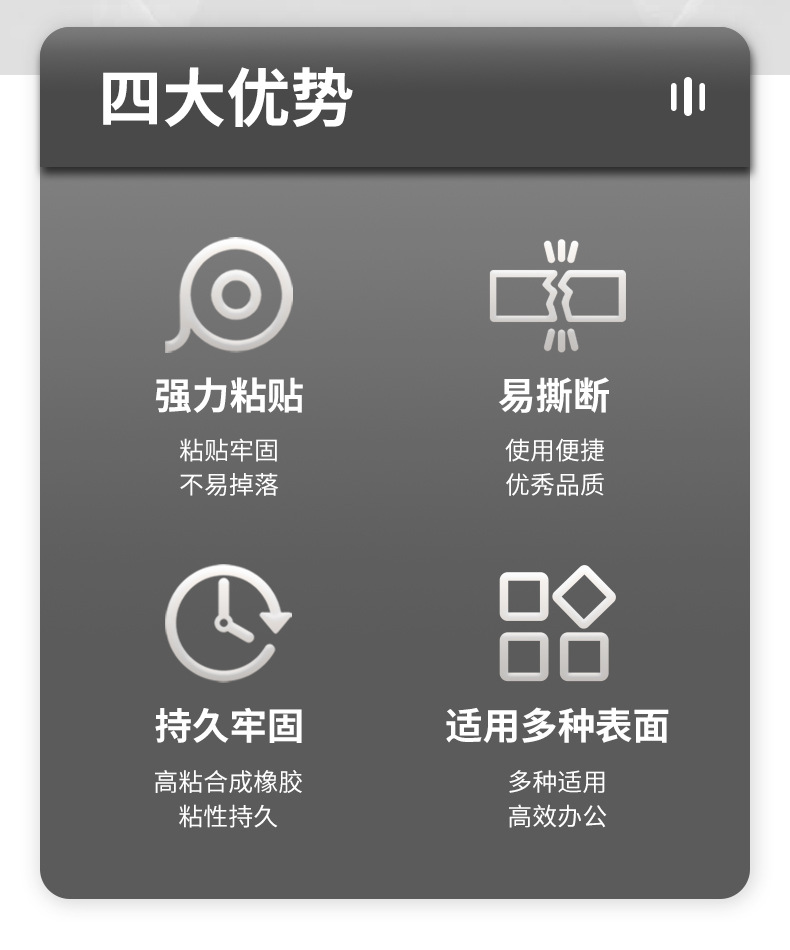 四大优势

强力粘贴

粘贴牢固
不易掉落

易撕断

使用便捷
优秀品质

持久牢固

高粘合成橡胶
粘性持久

适用多种表面

多种适用
高效办公