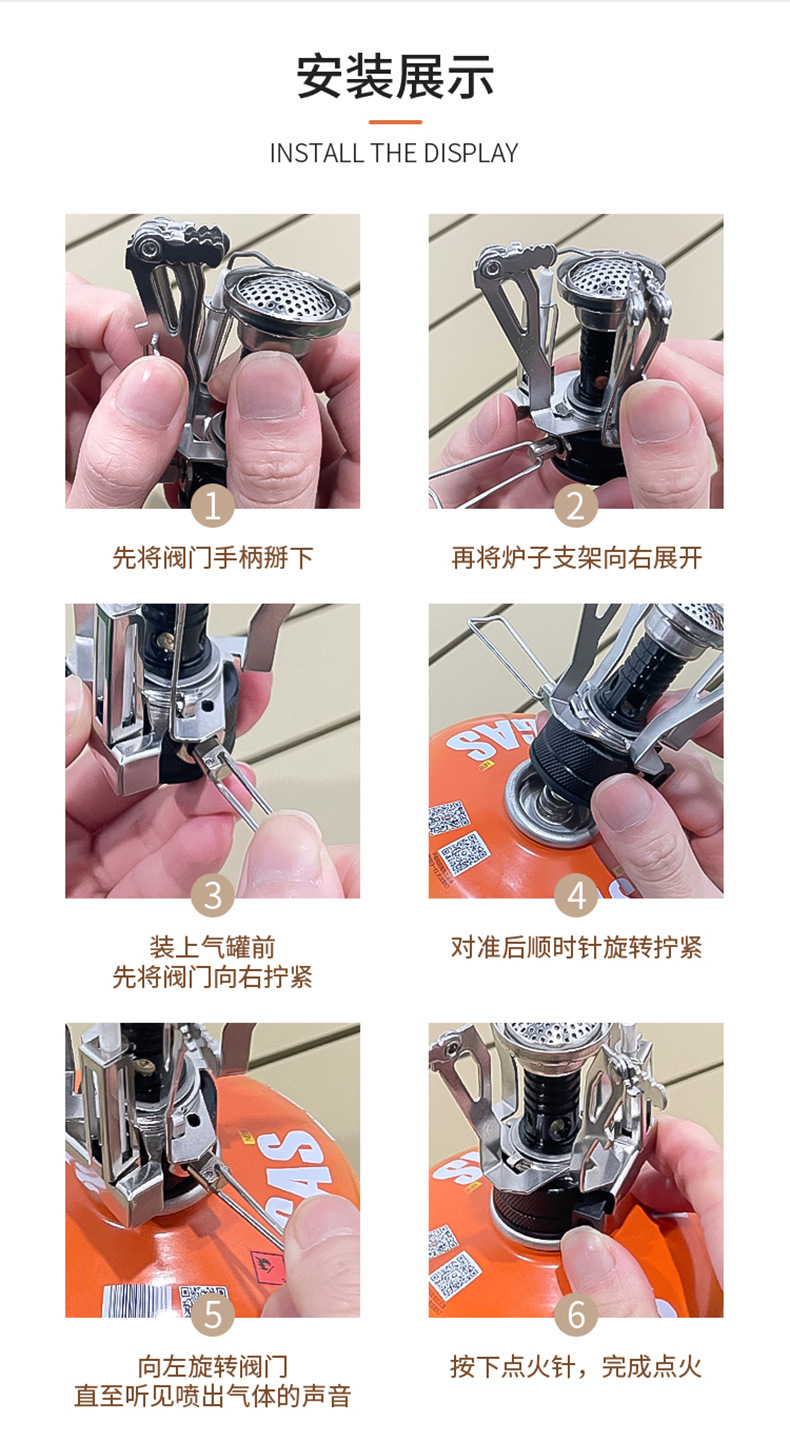 安装展示

INSTALL THE DISPLAY

1

先将阀门手柄掰下

2

再将炉子支架向右展开

3

装上气罐前
先将阀门向右拧紧

4

对准后顺时针旋转拧紧

5

向左旋转阀门
直至听见喷出气体的声音

6

按下点火针，完成点火