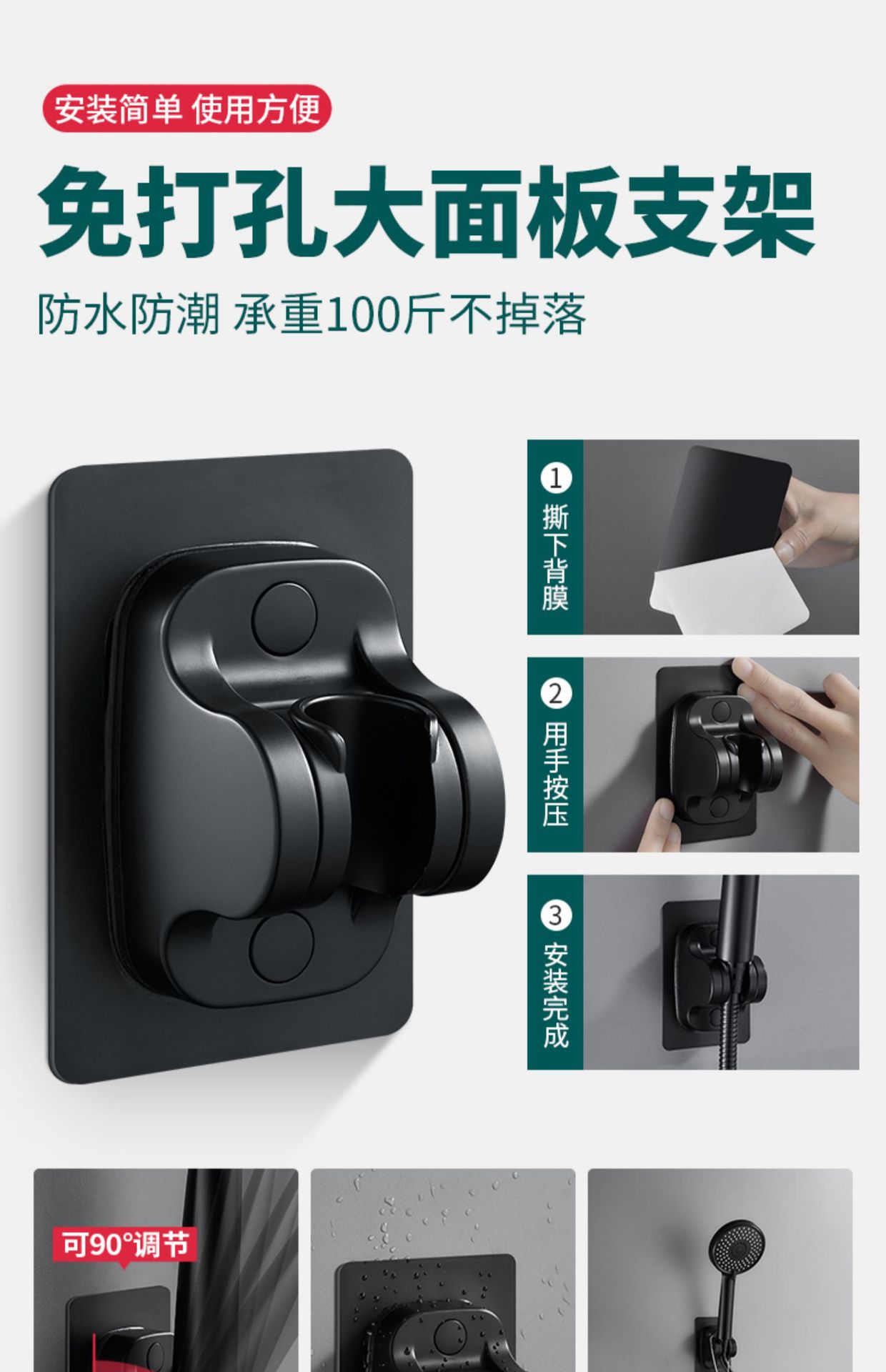 安装简单 使用方便

免打孔大面板支架

防水防潮 承重100斤不掉落

① 撕下背膜

② 用手按压

③ 安装完成

可90°调节