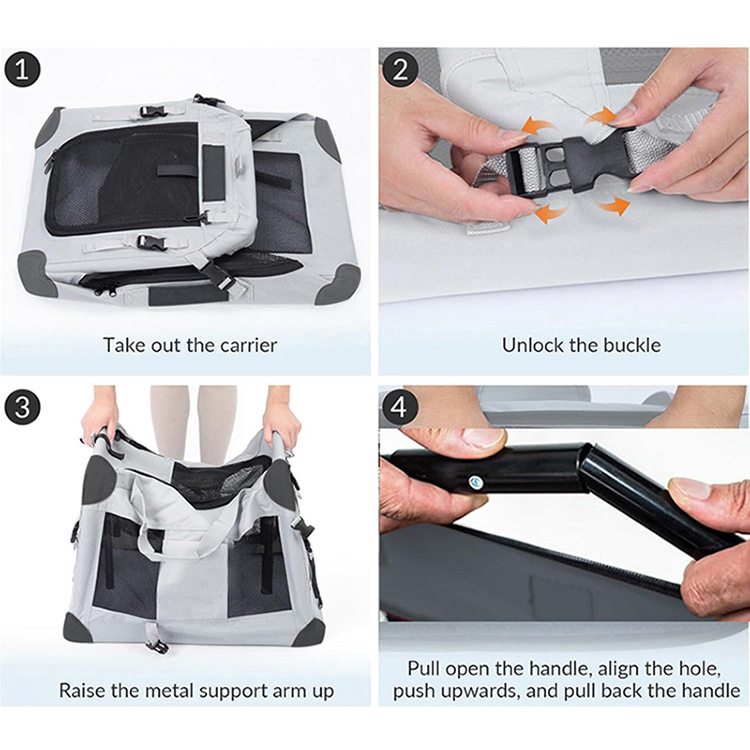 1

Take out the carrier

2

Unlock the buckle

3

Raise the metal support arm up

4

Pull open the handle, align the hole, push upwards, and pull back the handle