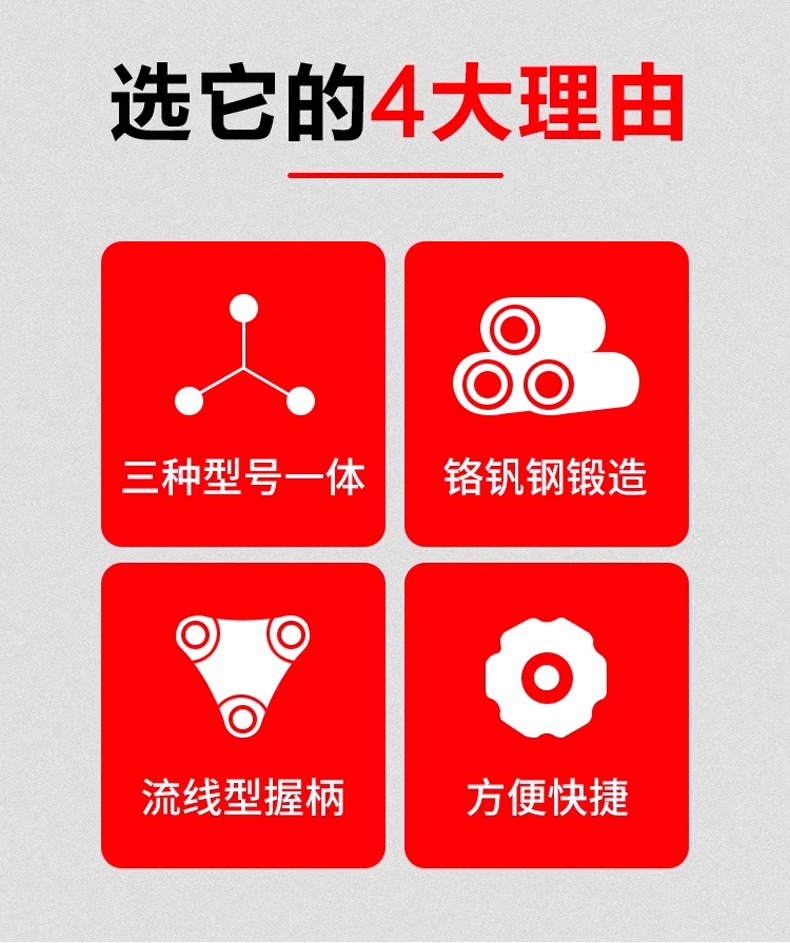 选它的4大理由

三种型号一体

铬钒钢锻造

流线型握柄

方便快捷