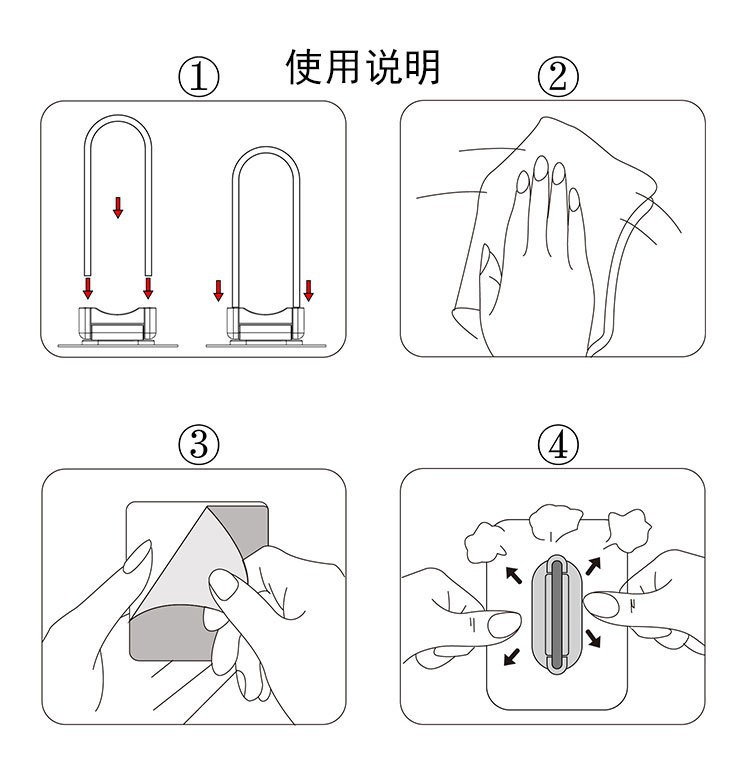 使用说明

①

②

③

④