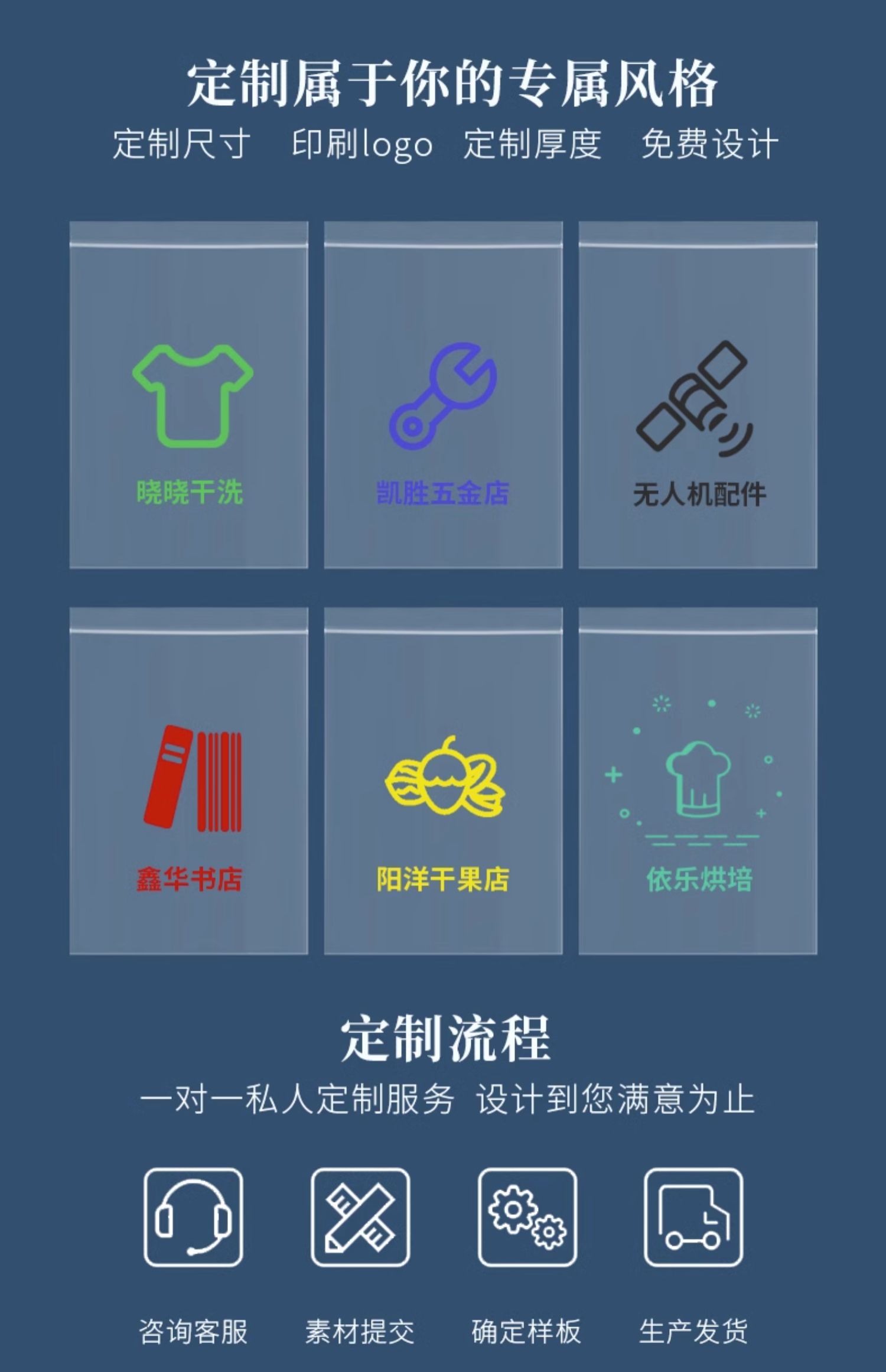 定制属于你的专属风格

定制尺寸 印刷logo 定制厚度 免费设计

晓晓干洗

凯胜五金店

无人机配件

鑫华书店

阳洋干果店

依乐烘培

定制流程

一对一私人定制服务 设计到您满意为止

咨询客服

素材提交

确定样板

生产发货