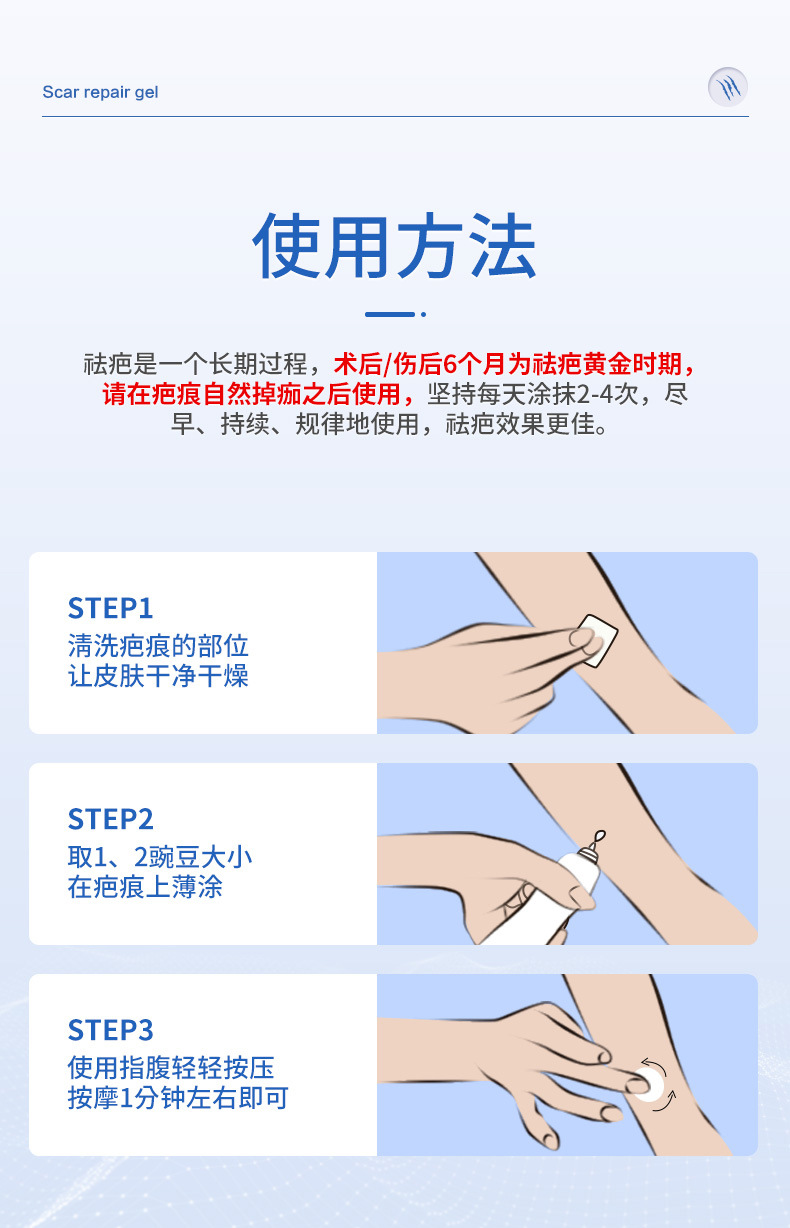 Scar repair gel

使用方法

祛疤是一个长期过程，术后/伤后6个月为祛疤黄金时期，请在疤痕自然掉痂之后使用，坚持每天涂抹2-4次，尽早、持续、规律地使用，祛疤效果更佳。

STEP1
清洗疤痕的部位
让皮肤干净干燥

STEP2
取1、2豌豆大小
在疤痕上薄涂

STEP3
使用指腹轻轻按压
按摩1分钟左右即可