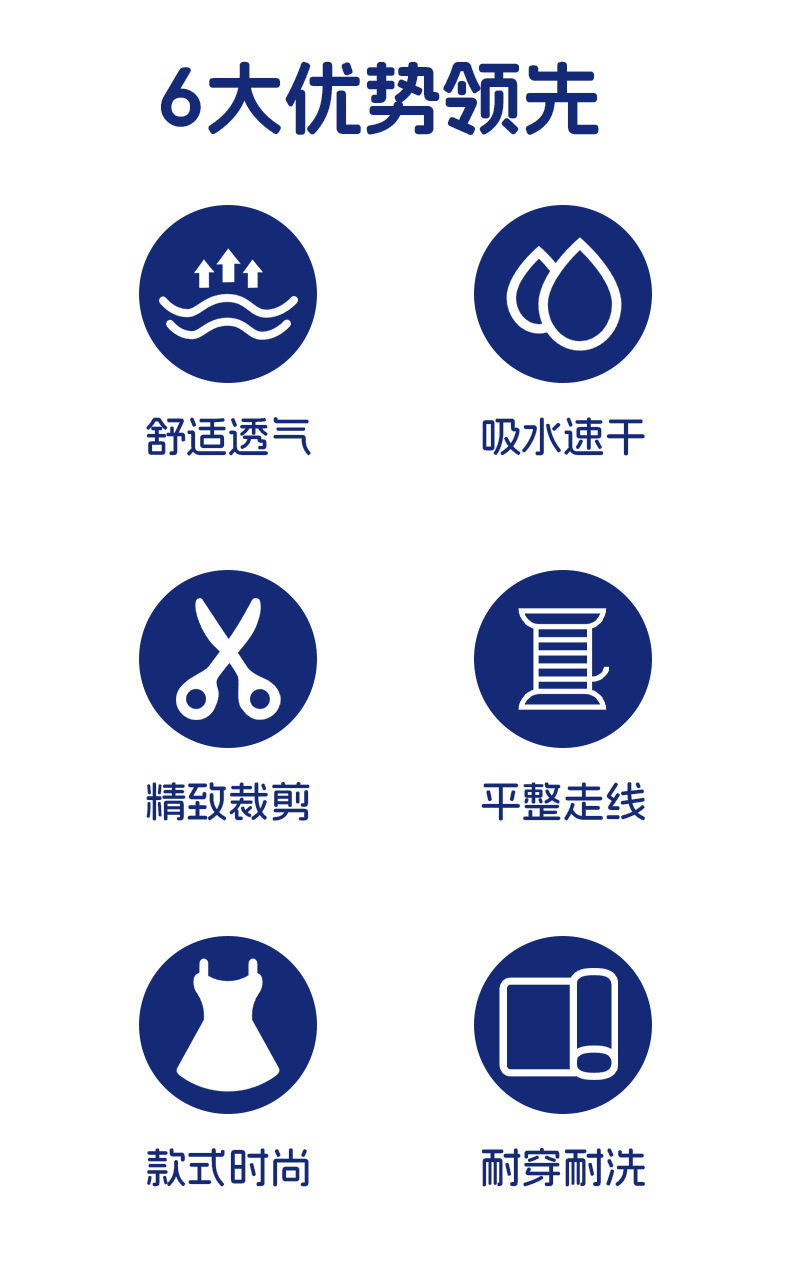 6大优势领先

舒适透气

吸水速干

精致裁剪

平整走线

款式时尚

耐穿耐洗