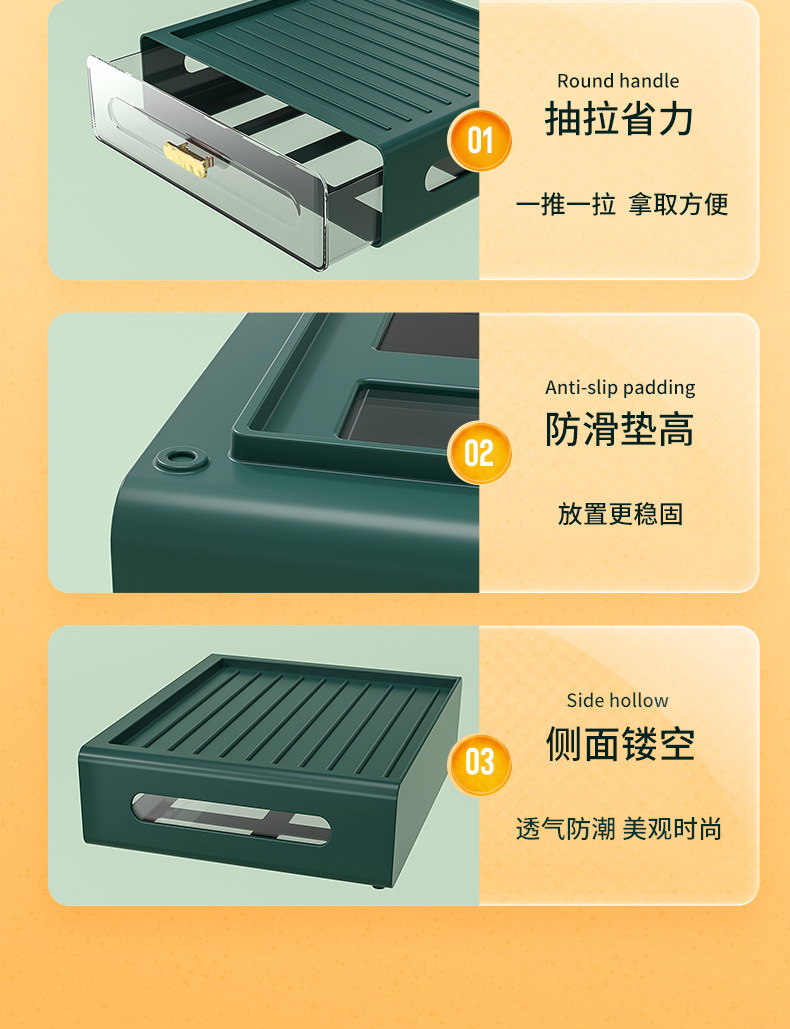 01

Round handle
抽拉省力

一推一拉 拿取方便

02

Anti-slip padding
防滑垫高

放置更稳固

03

Side hollow
侧面镂空

透气防潮 美观时尚