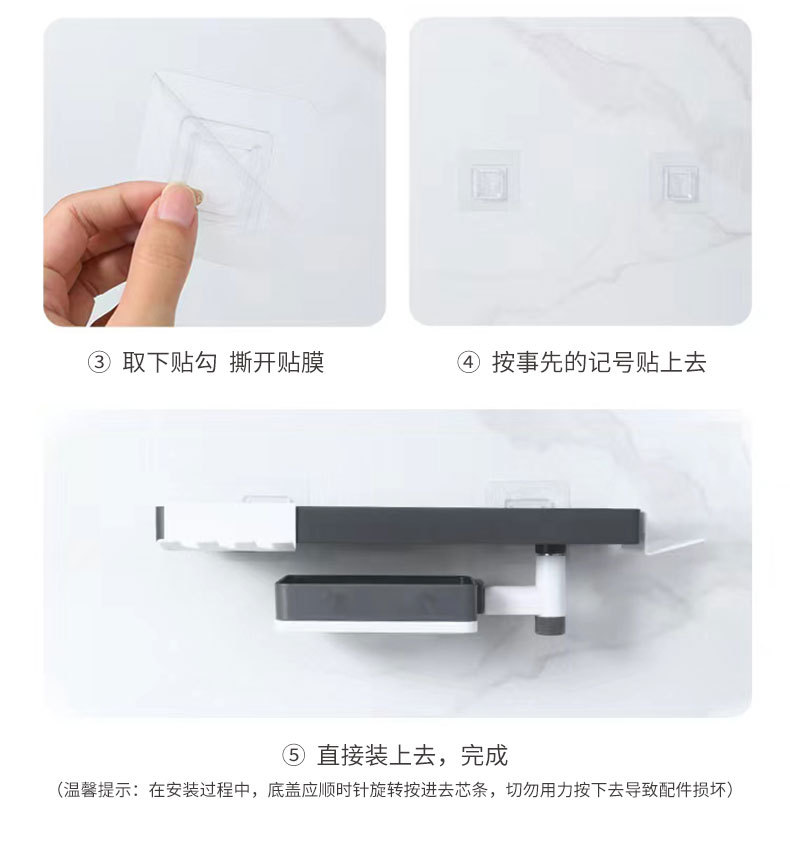 ③ 取下贴勾 撕开贴膜

④ 按事先的记号贴上去

⑤ 直接装上去，完成

（温馨提示：在安装过程中，底盖应顺时针旋转按进去芯条，切勿用力按下去导致配件损坏）